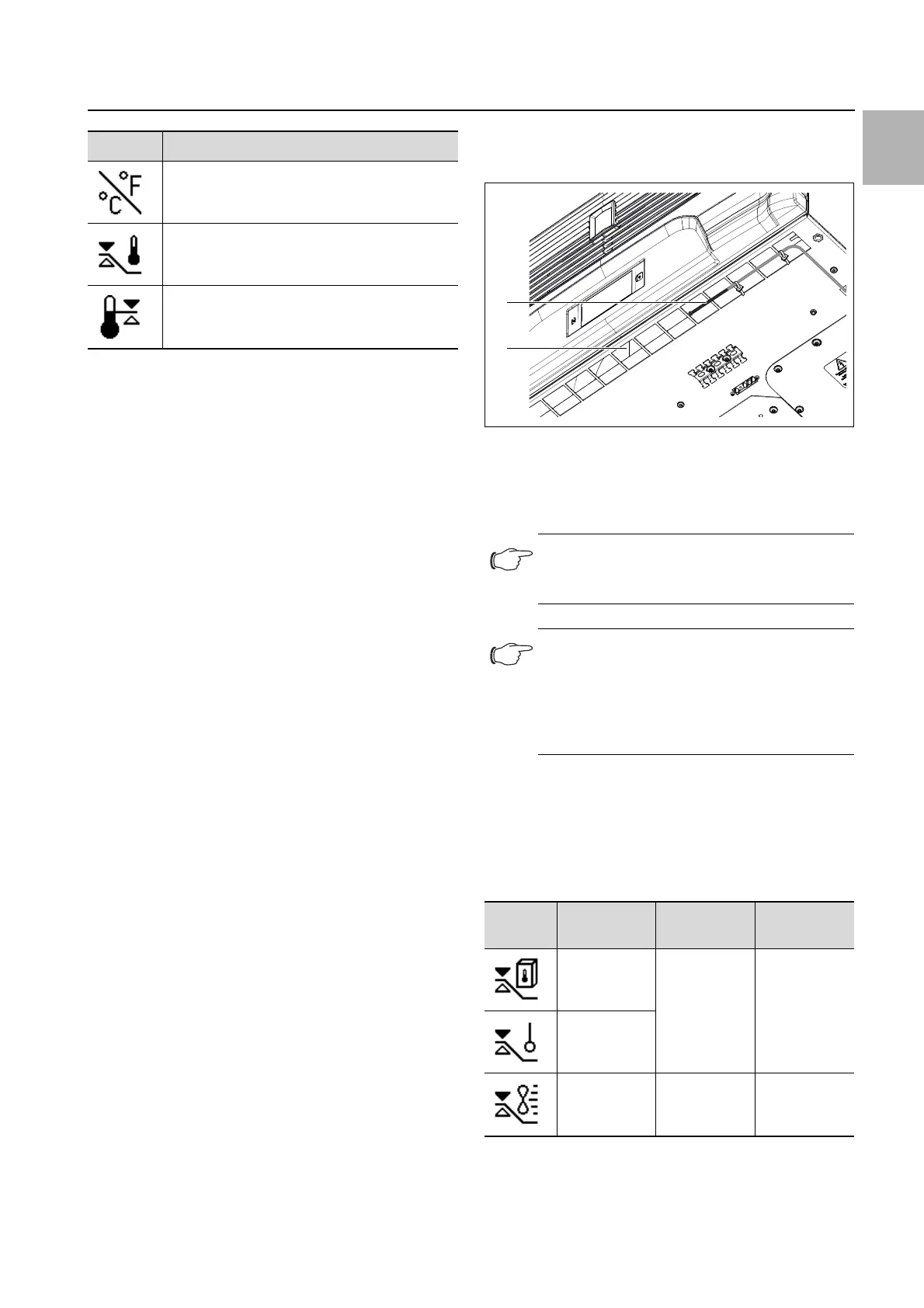 °C °F