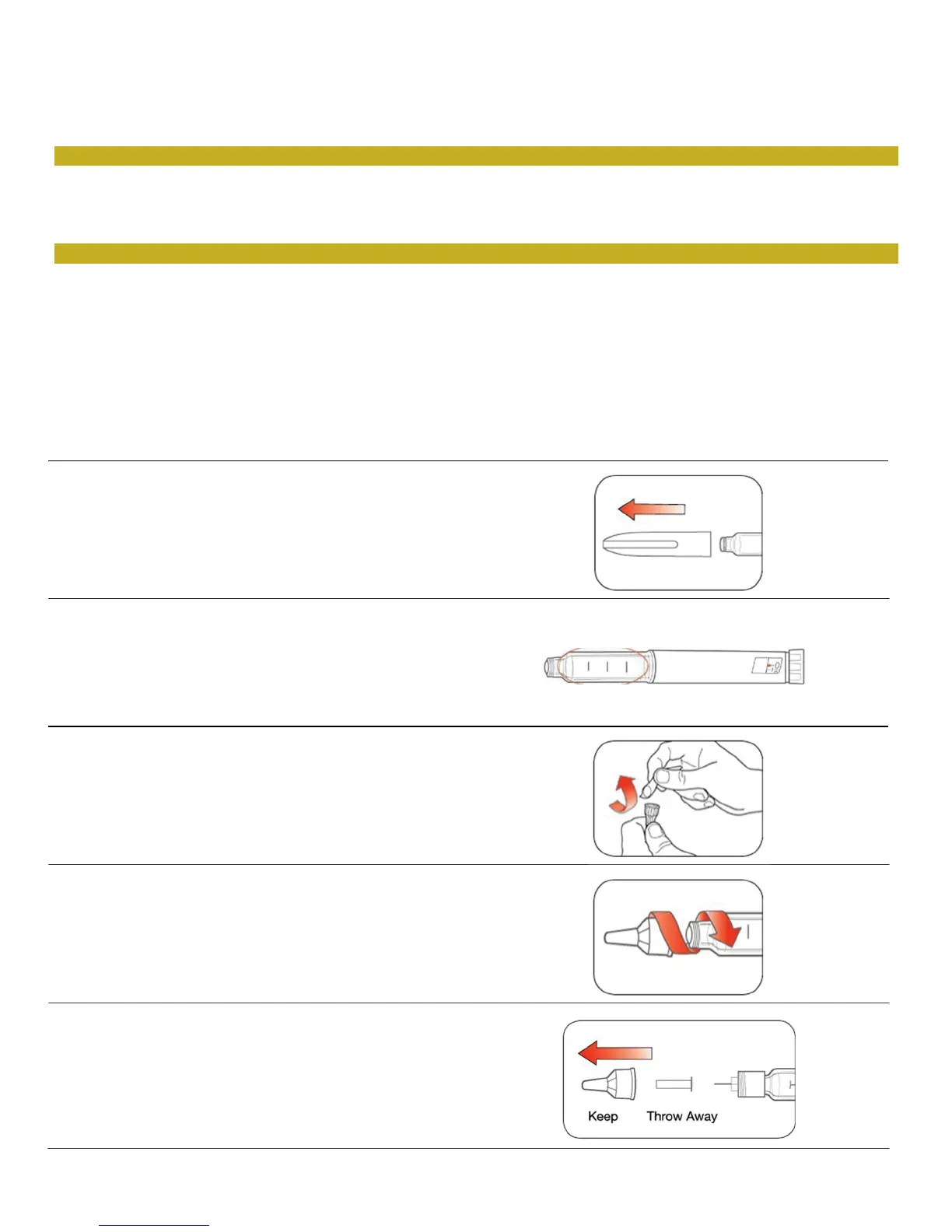 Keep Throw Away