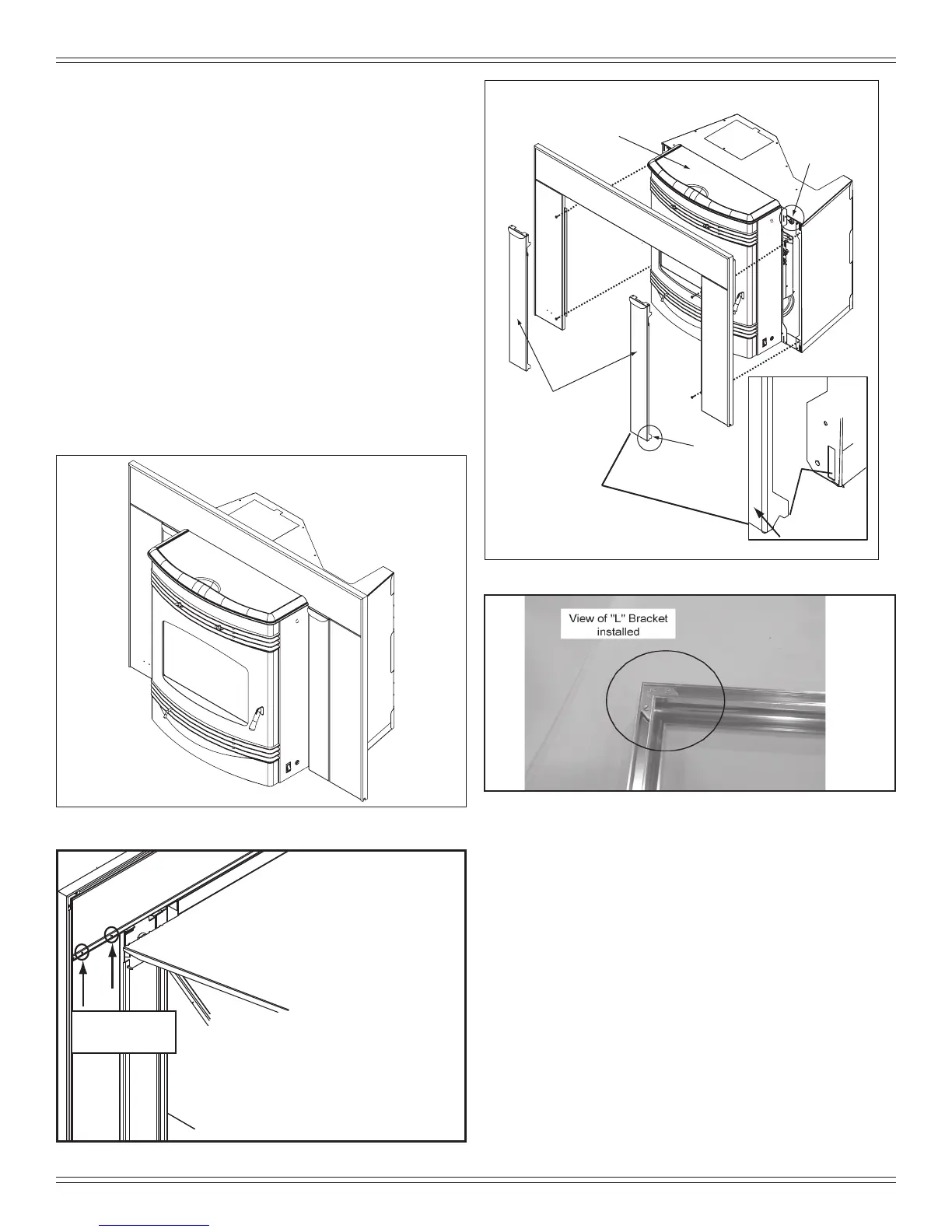 View of "L" Bracket installed