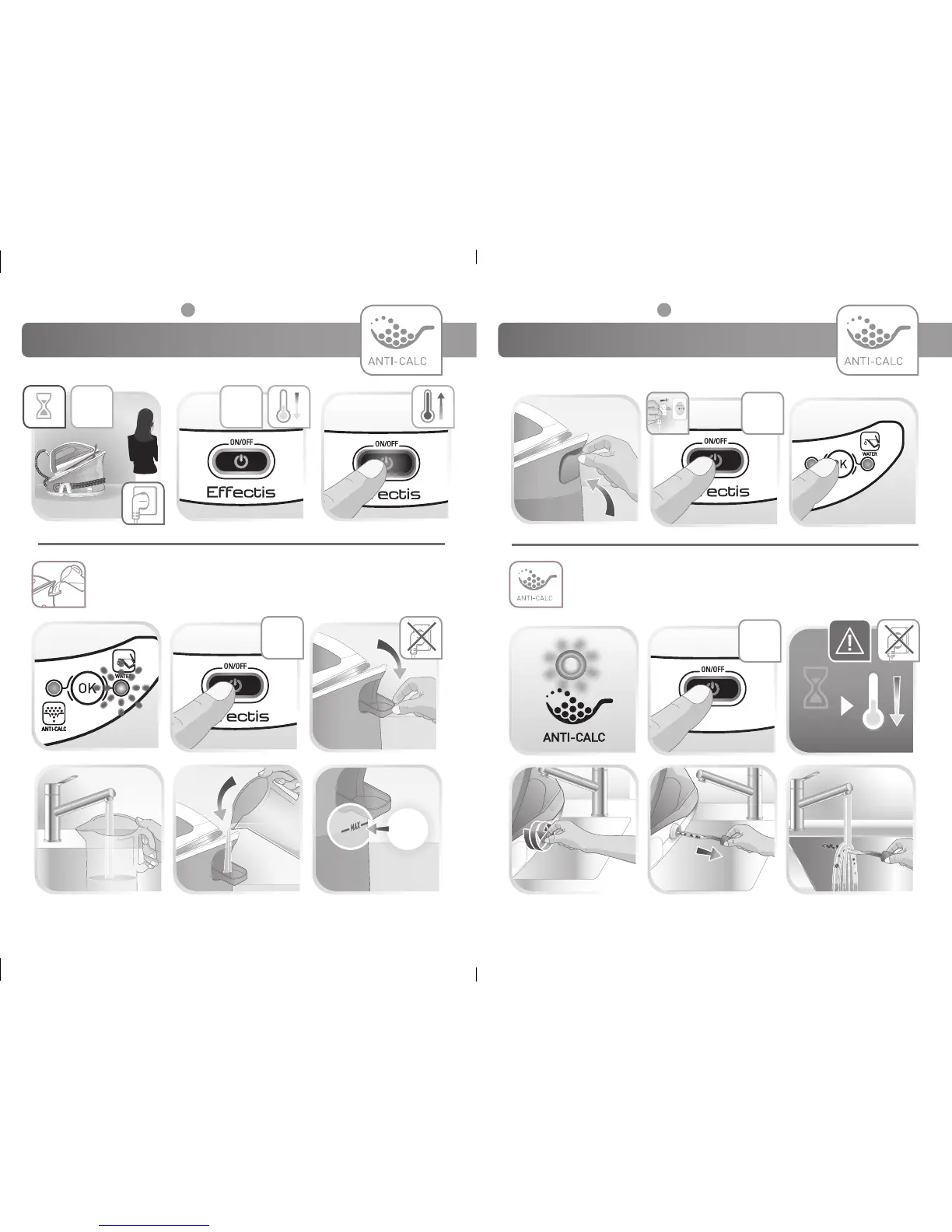 ANTI-CALC

ON/OFF
Effectis

ON/OFF
ectis

OK
WATER
ANTI-CALC

ON/OFF
ectis

MAX

ANTI-CALC

ON/OFF
ectis

OK
WATER

ANTI-CALC

ANTI-CALC

ON/OFF