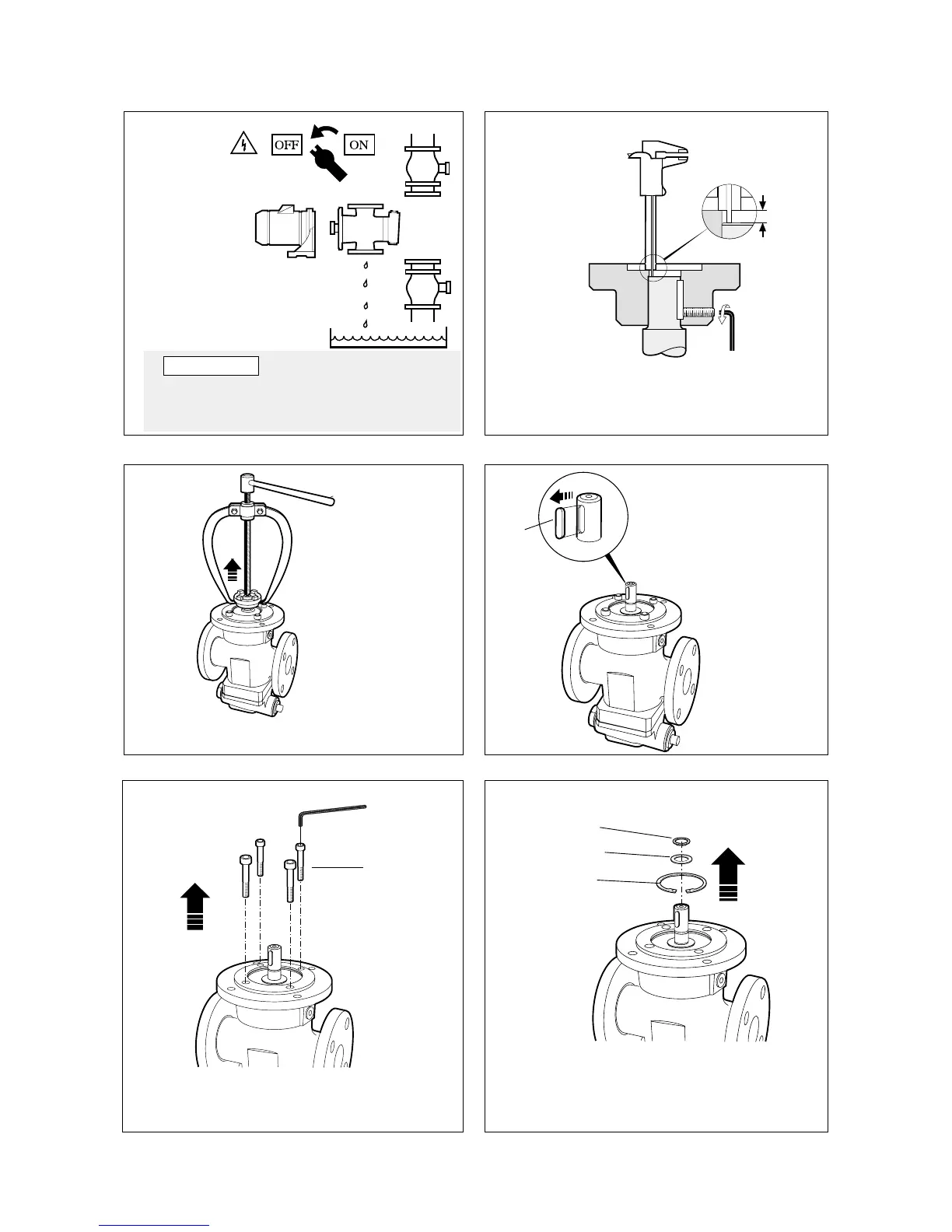 OFF

ON