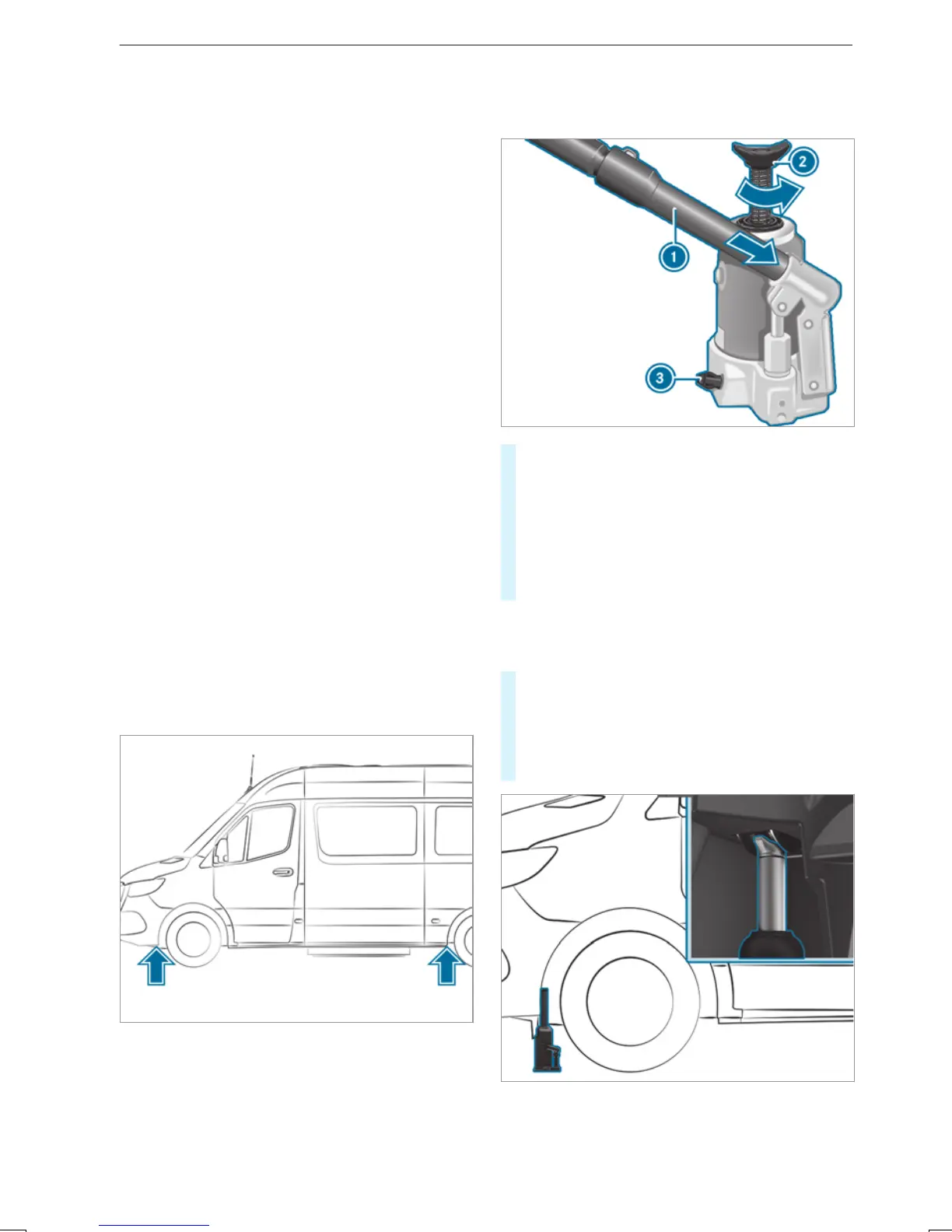 2

1

3