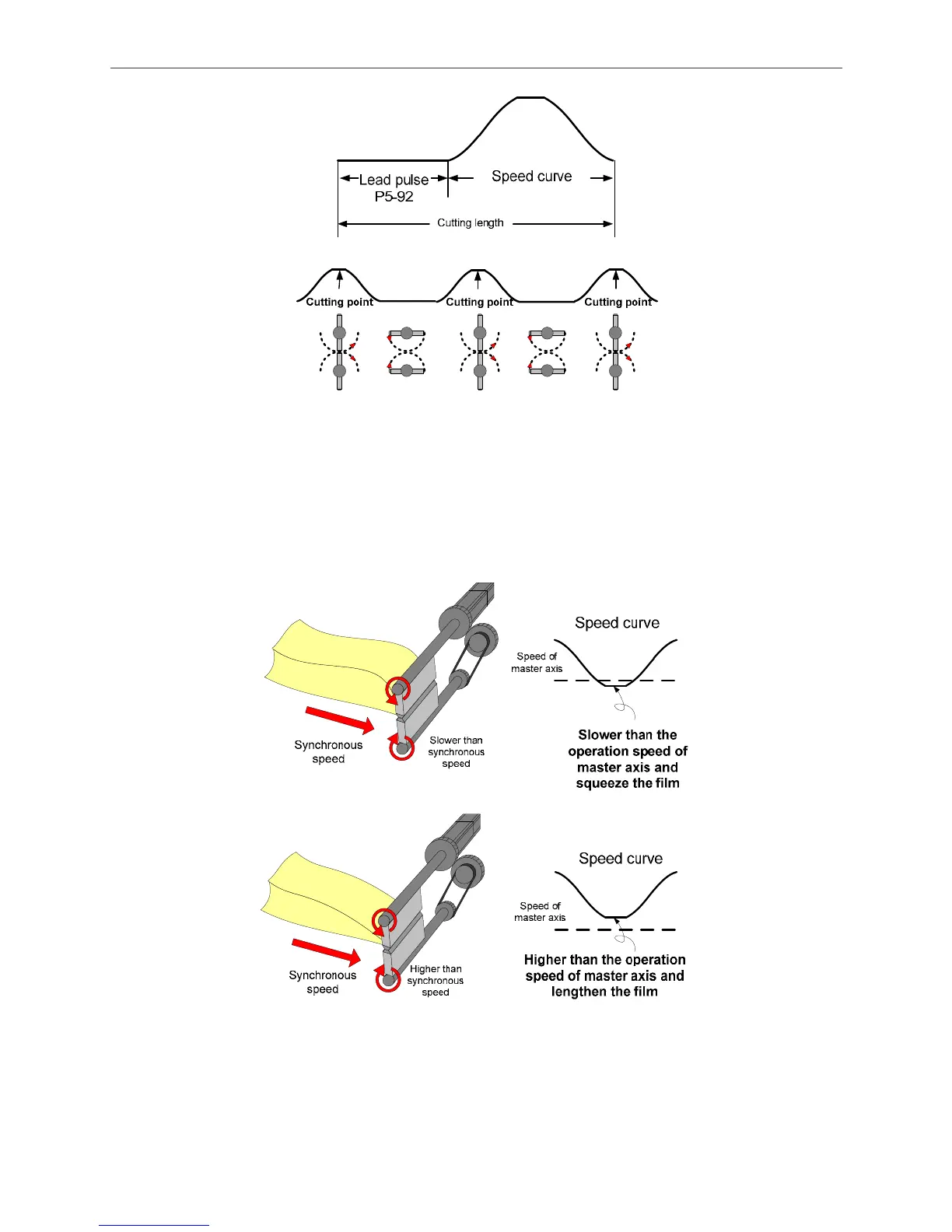 Lead pulse
P5-92

Speed curve

Cutting length

Cutting point

Cutting point

Cutting point

Synchronous speed

Slower than synchronous speed

Speed curve

Speed of master axis

Slower than the operation speed of master axis and squeeze the film

Synchronous speed

Higher than synchronous speed

Speed curve

Speed of master axis

Higher than the operation speed of master axis and lengthen the film