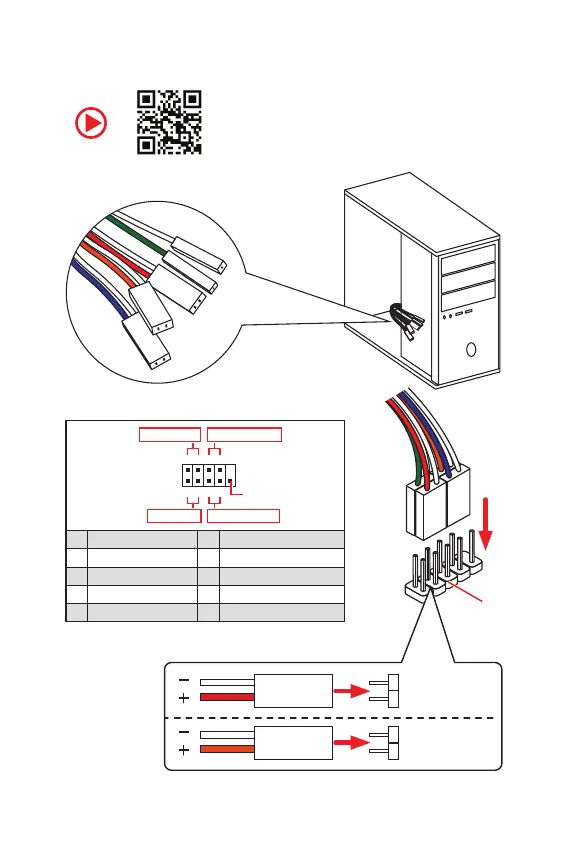 −
+
−
+