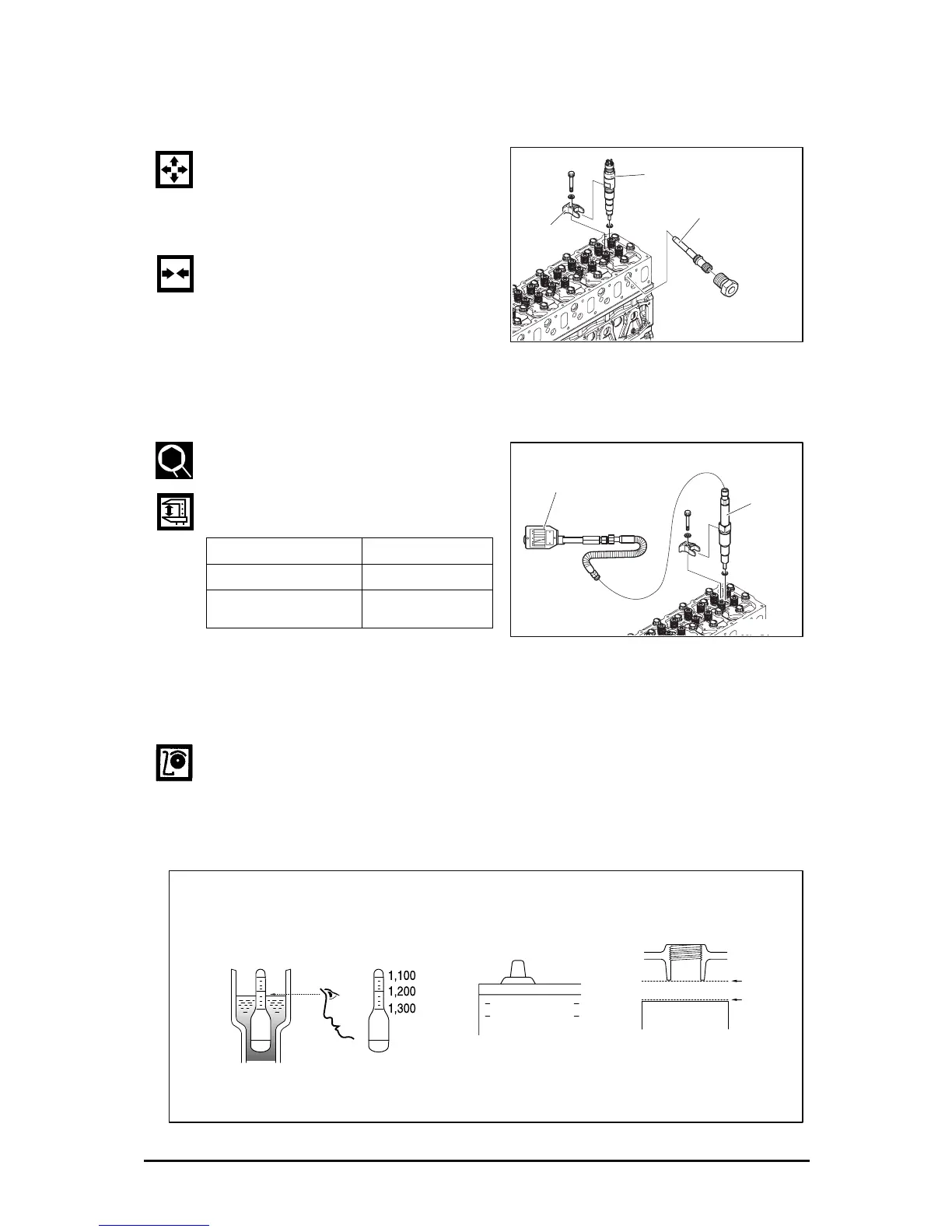 1,100
1,200
1,300