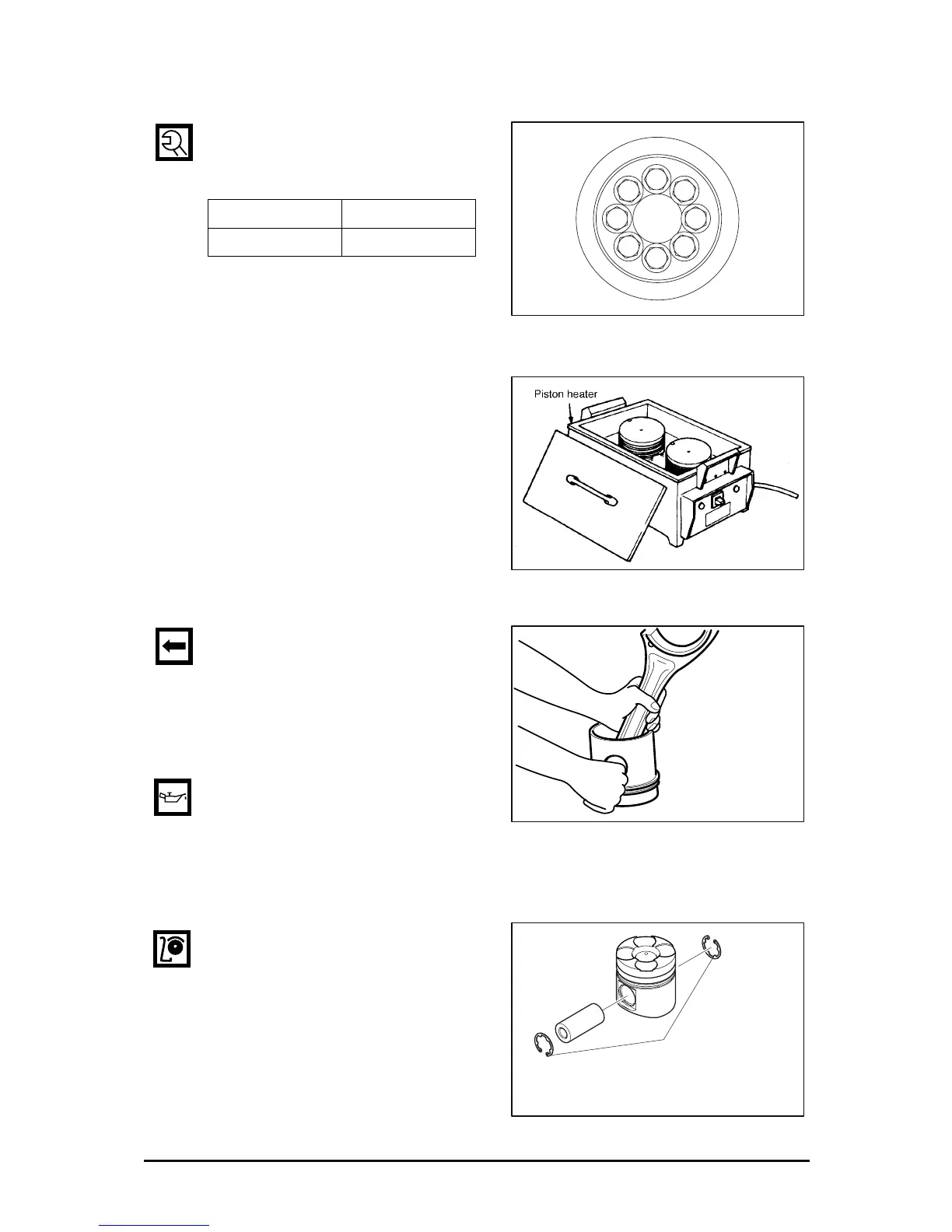 Piston heater