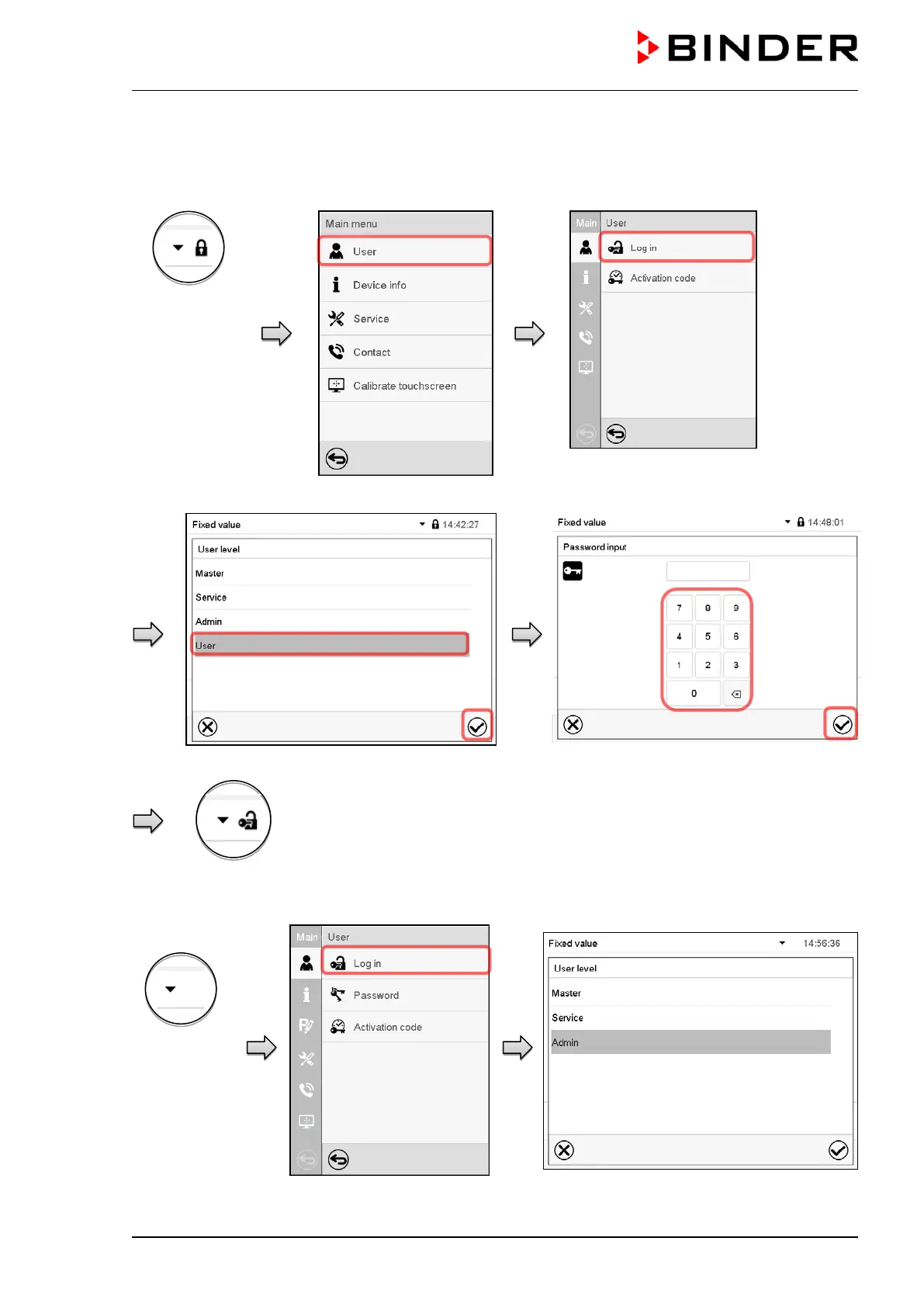 BINDER

Main menu
User
Device info
Service
Contact
Calibrate touchscreen

Main User
Log in
Activation code

Fixed value 14:42:27
User level
Master
Service
Admin
User

Fixed value 14:48:01
Password input
7 8 9
4 5 6
1 2 3
0

Main User
Log in
Password
Activation code

Fixed value 14:56:36
User level
Master
Service
Admin