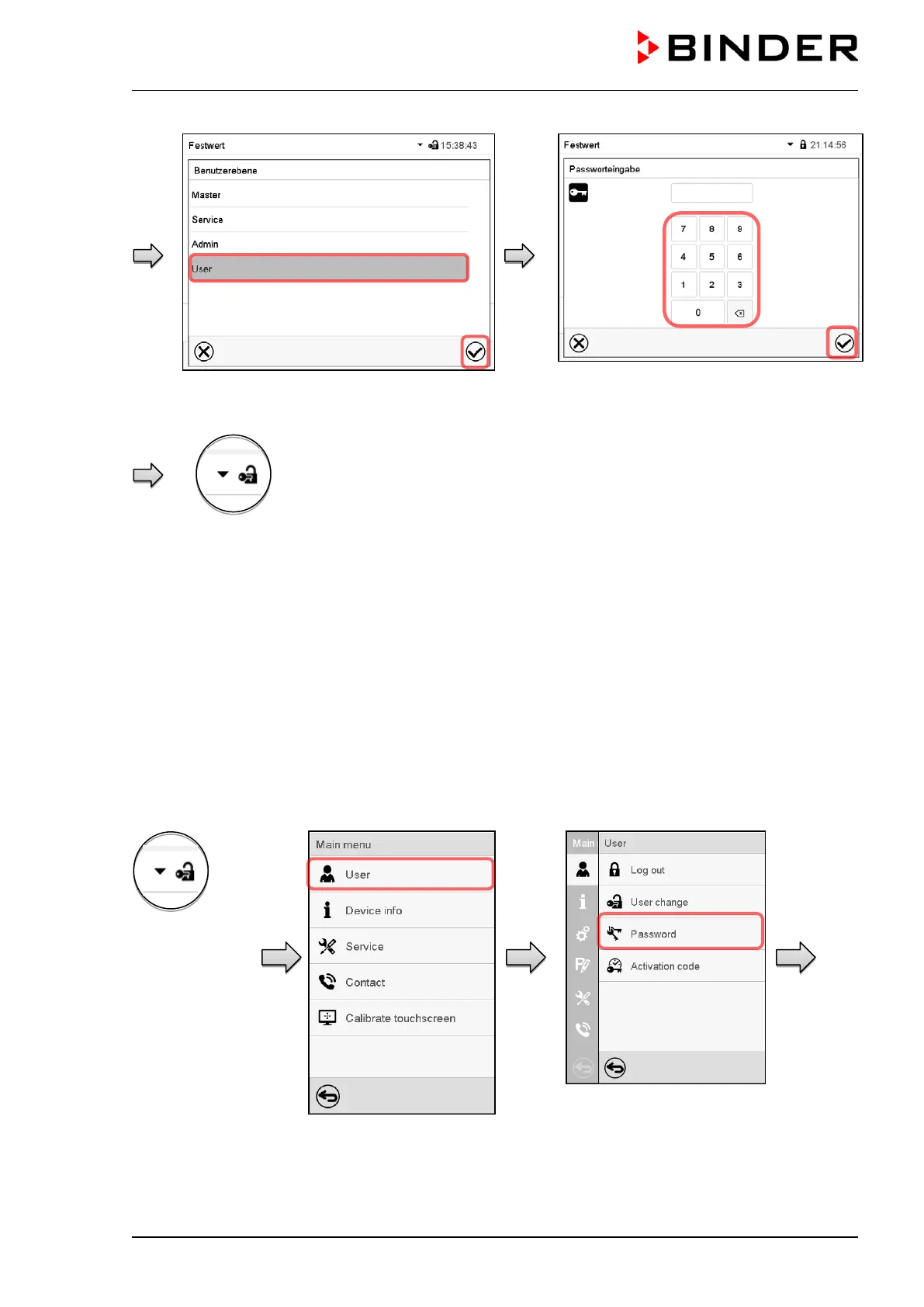 BINDER

Festwert 15:38:43

Benutzerebene

Master

Service

Admin

User

Festwert 21:14:58

Passworteingabe

7 8 9

4 5 6

1 2 3

0

Main menu

User

Device info

Service

Contact

Calibrate touchscreen

Main User

Log out

User change

Password

Activation code