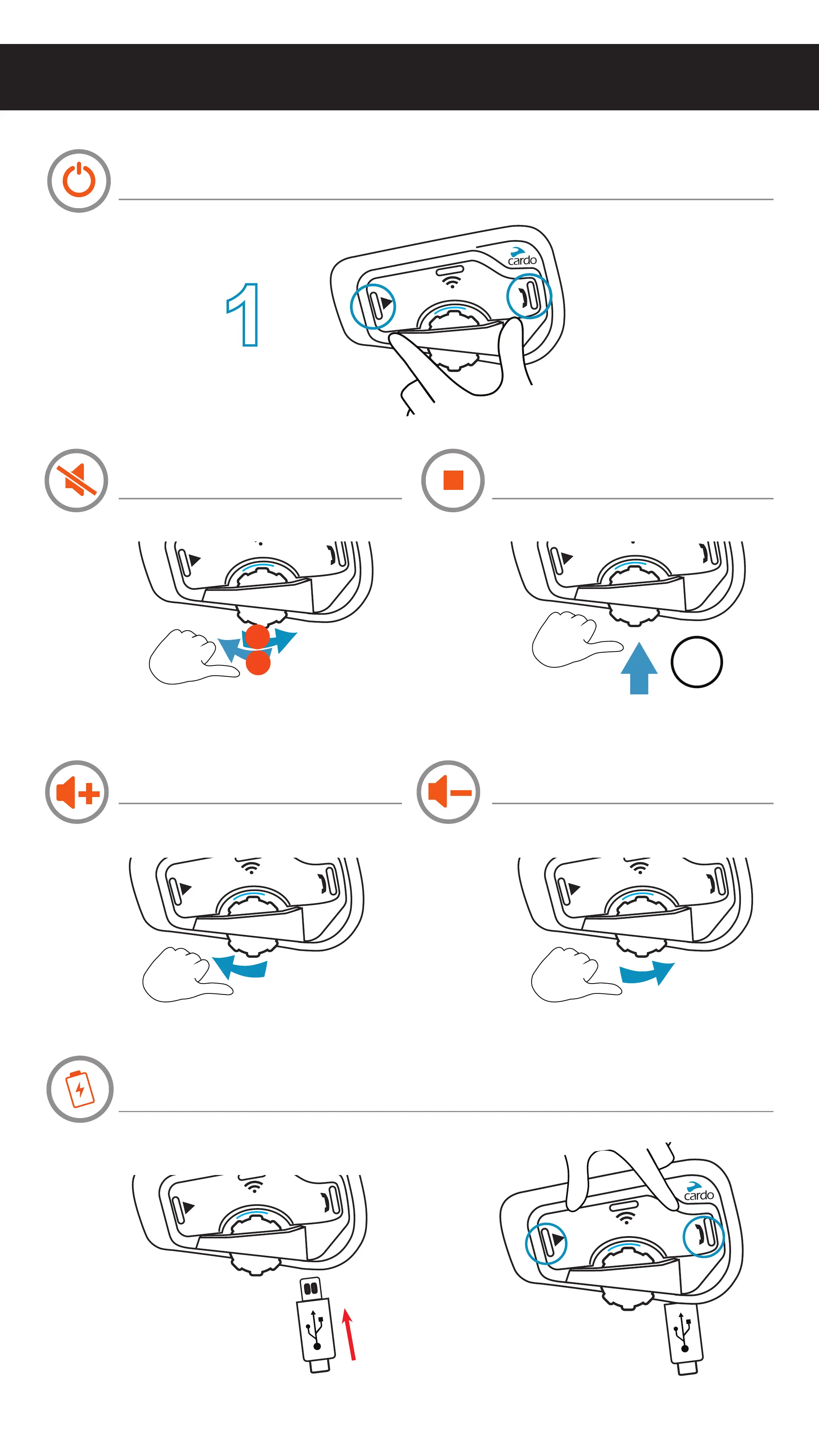 1

cardo

cardo