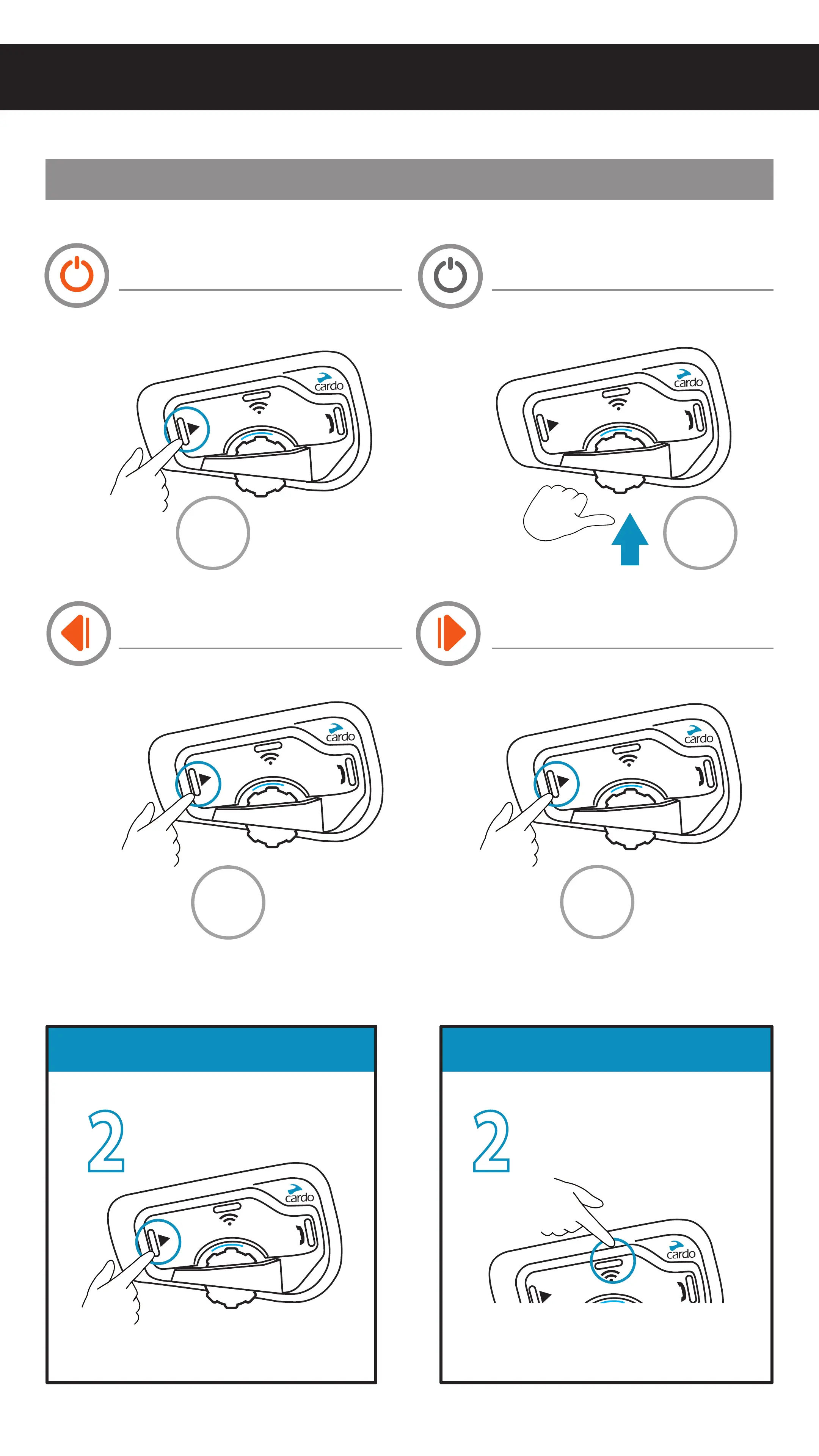 cardo

cardo

cardo

cardo

2

cardo

2

cardo