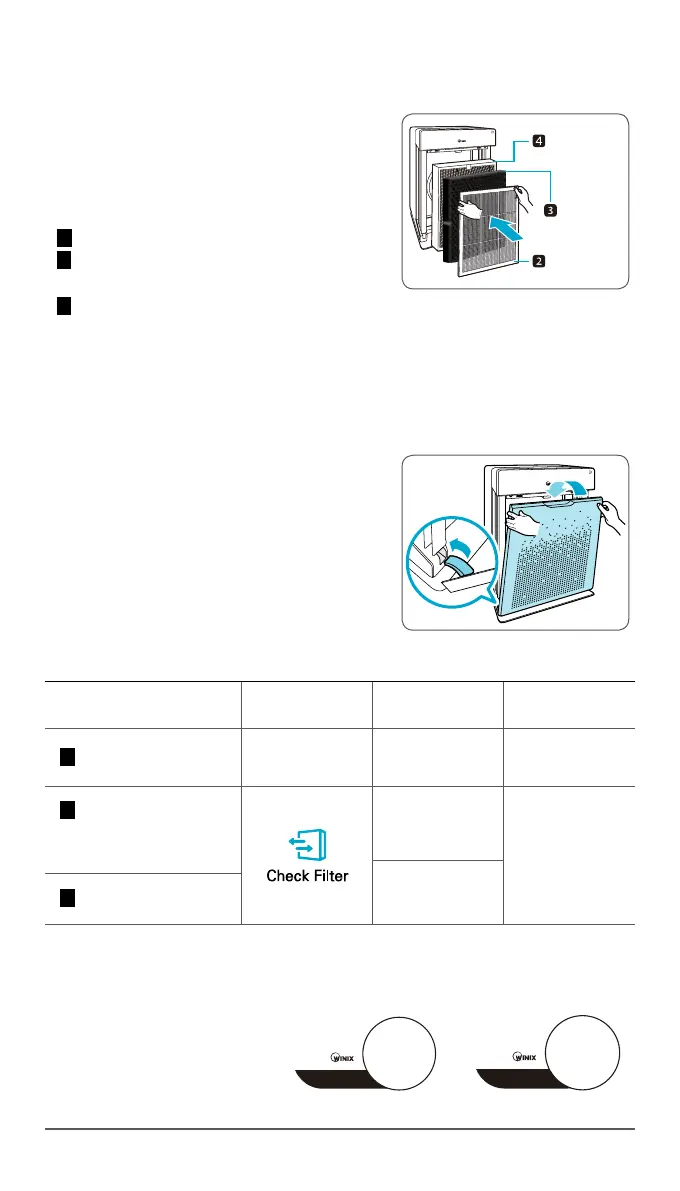 4

3

2

Check Filter

WINIX

WINIX