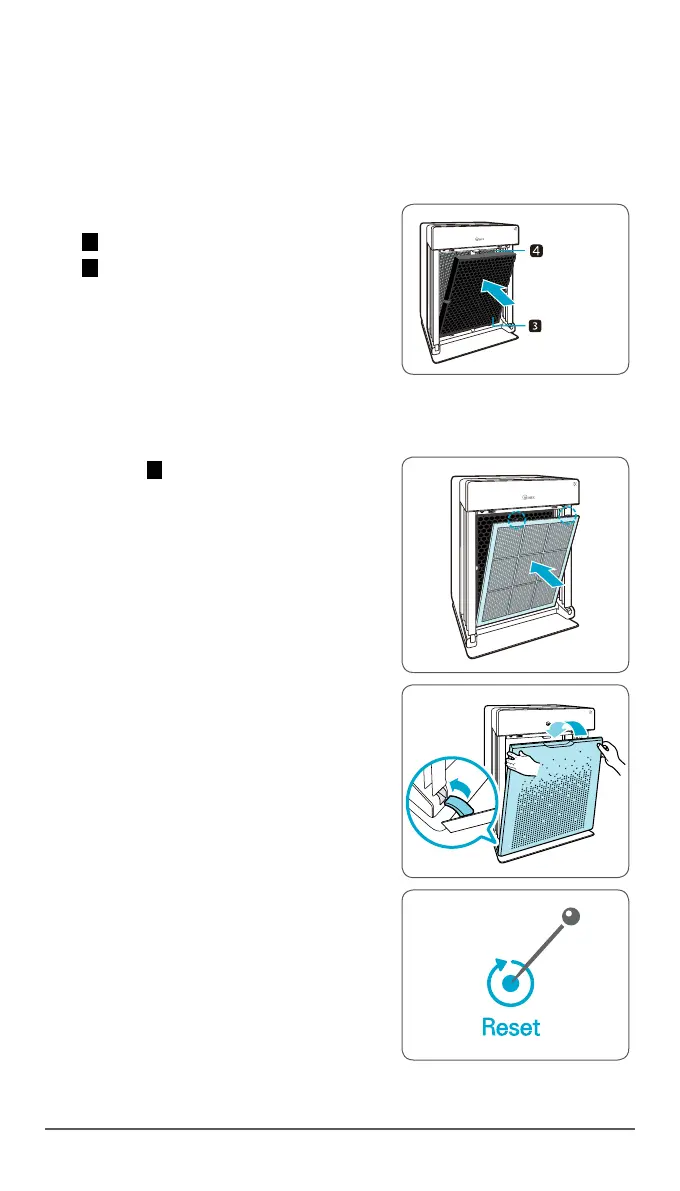 4

3

Reset