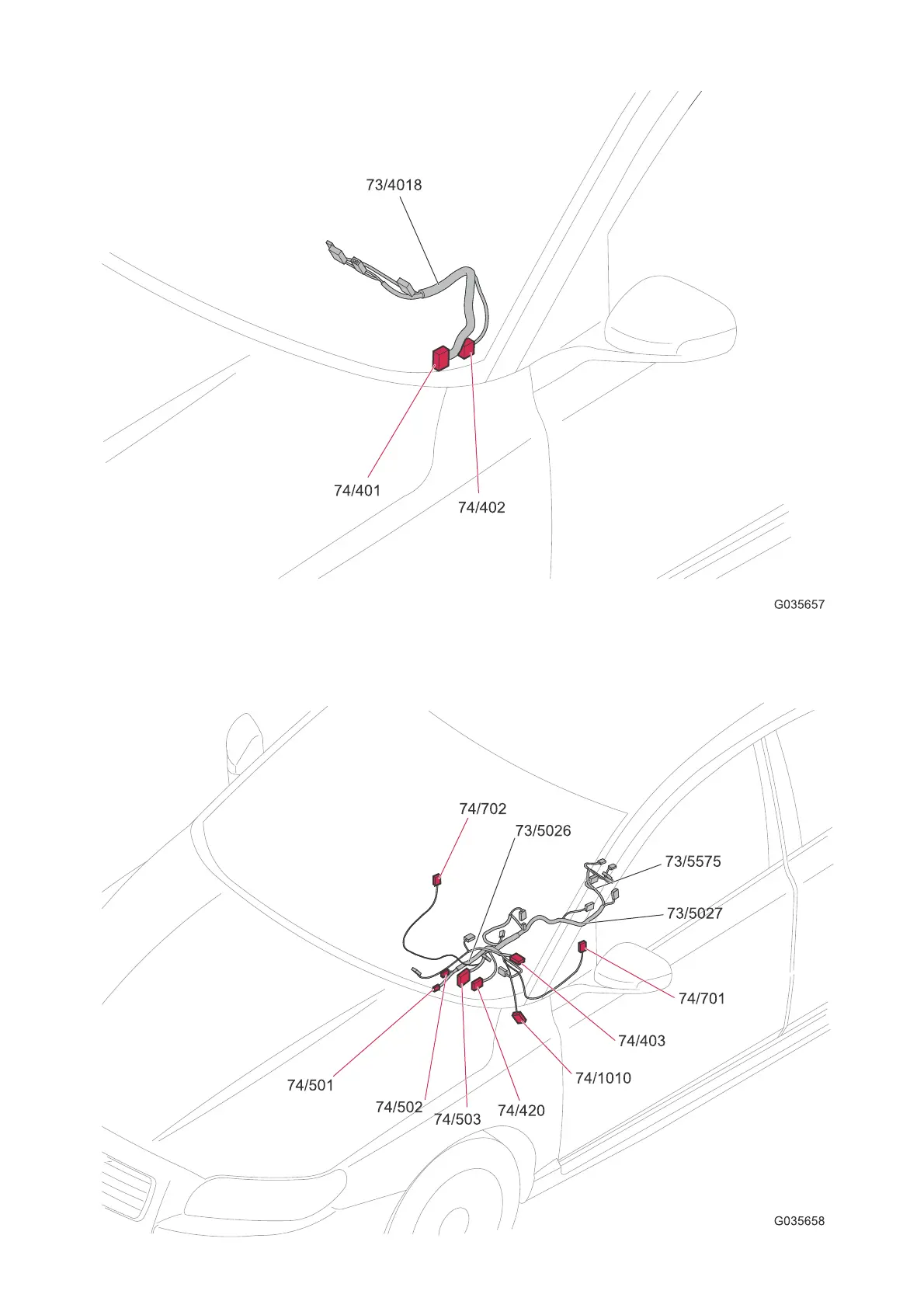 73/4018

74/401

74/402

G035657

74/702

73/5026

73/5575

73/5027

74/701

74/403

74/1010

74/501

74/502

74/503

74/420

G035658