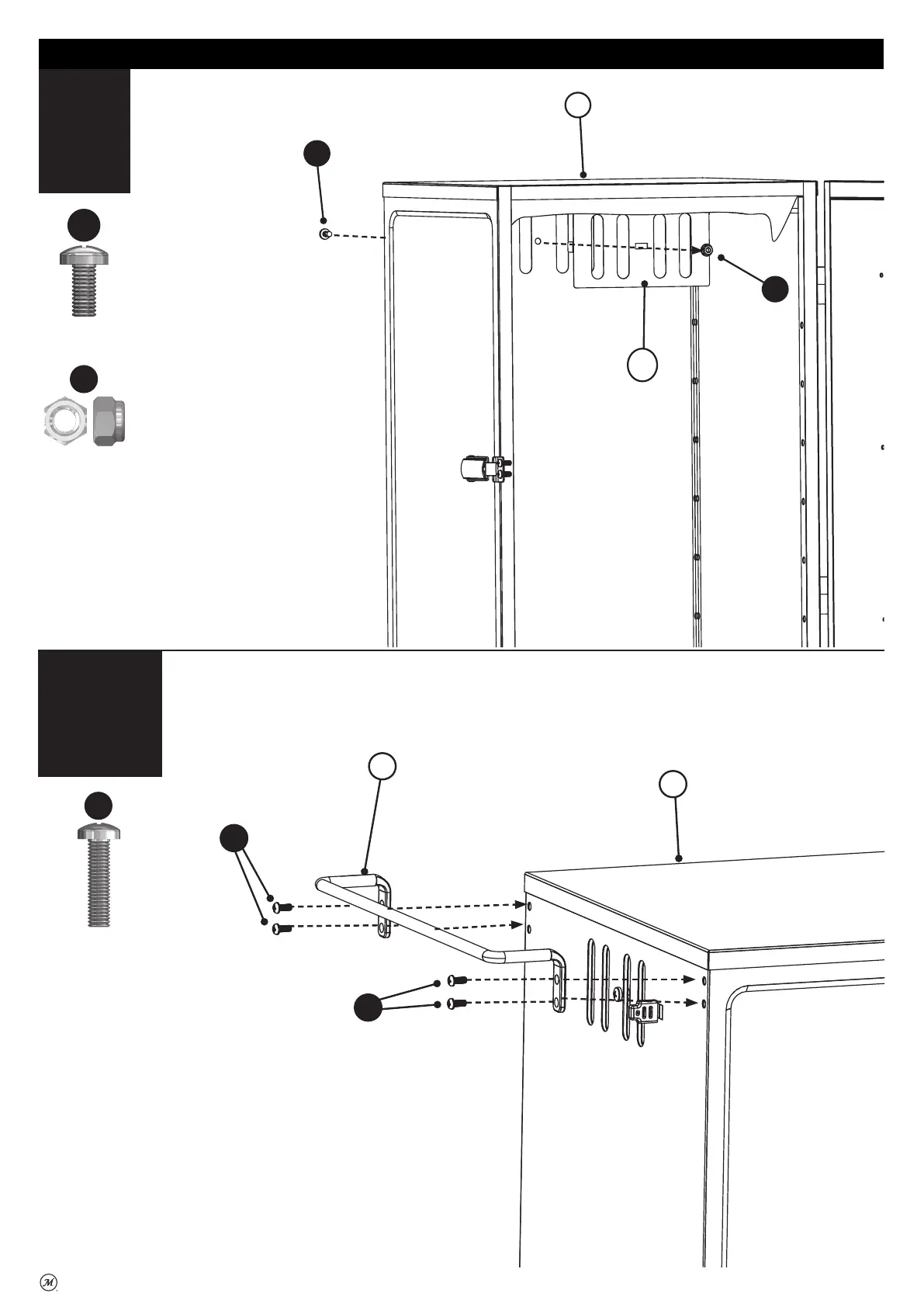 M