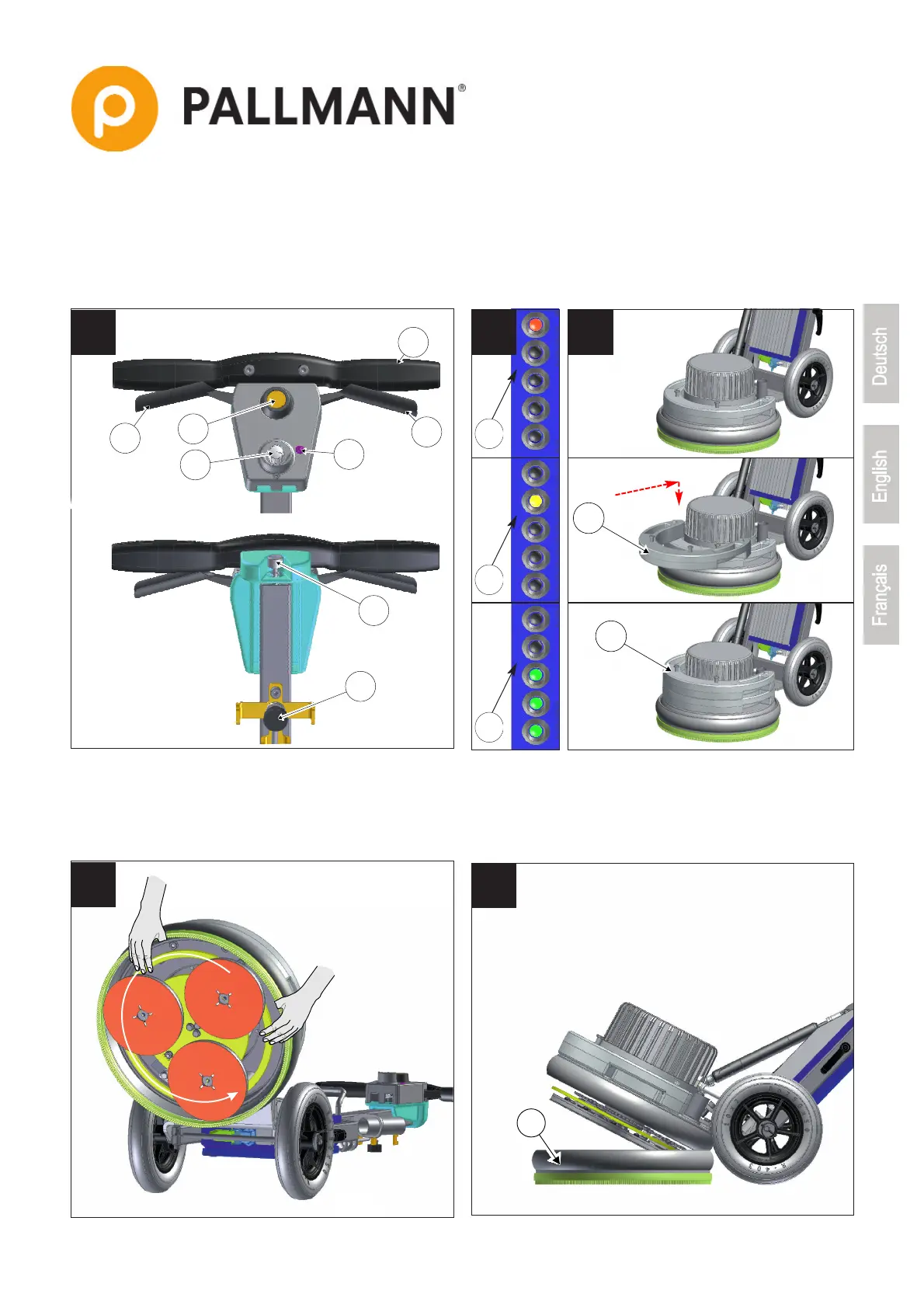 PALLMANN®

Deutsch

English

Français