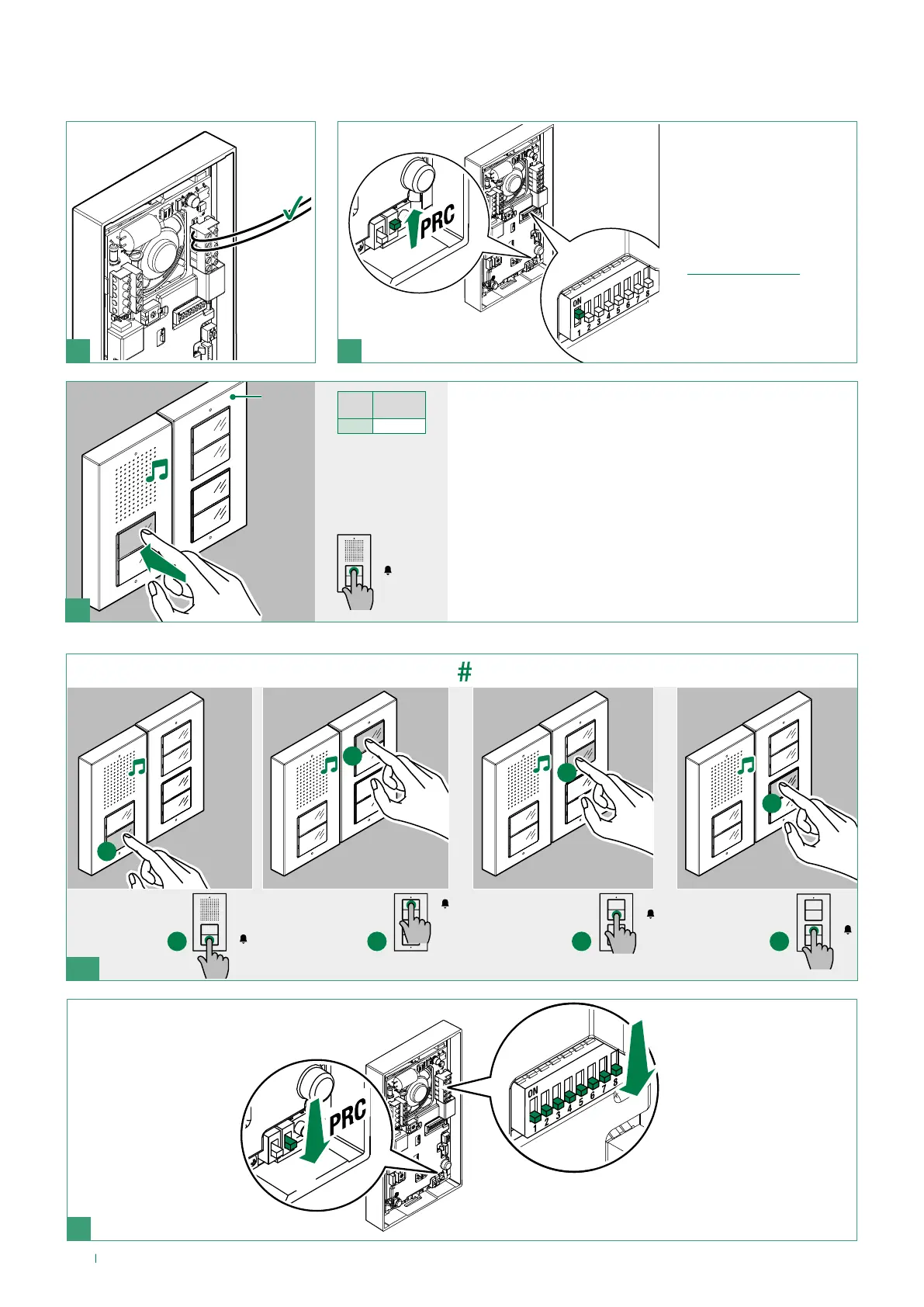 PRC

ON
1 2 3 4 5 6 7 8

#

PRC

ON
1 2 3 4 5 6 7 8