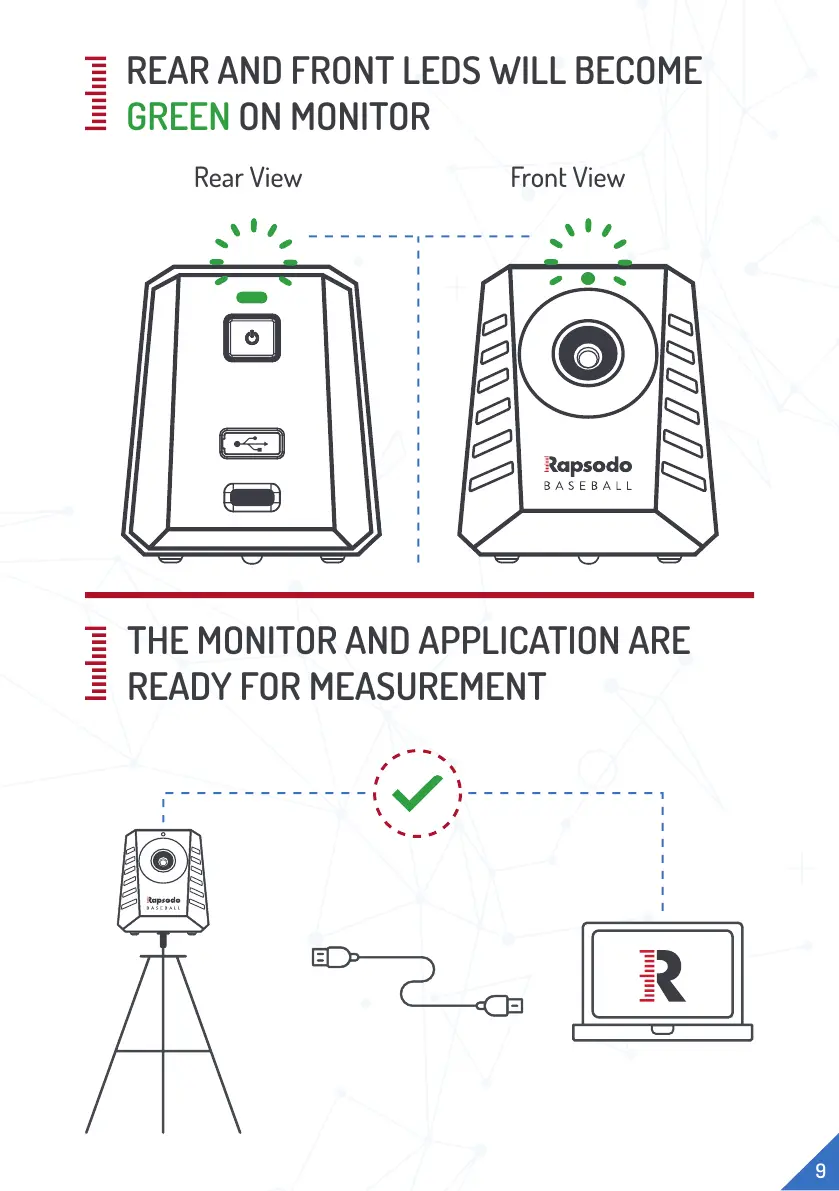 REAR AND FRONT LEDS WILL BECOME GREEN ON MONITOR

Rear View

Front View

Rapsodo
BASEBALL

THE MONITOR AND APPLICATION ARE READY FOR MEASUREMENT

Rapsodo
BASEBALL

R

9