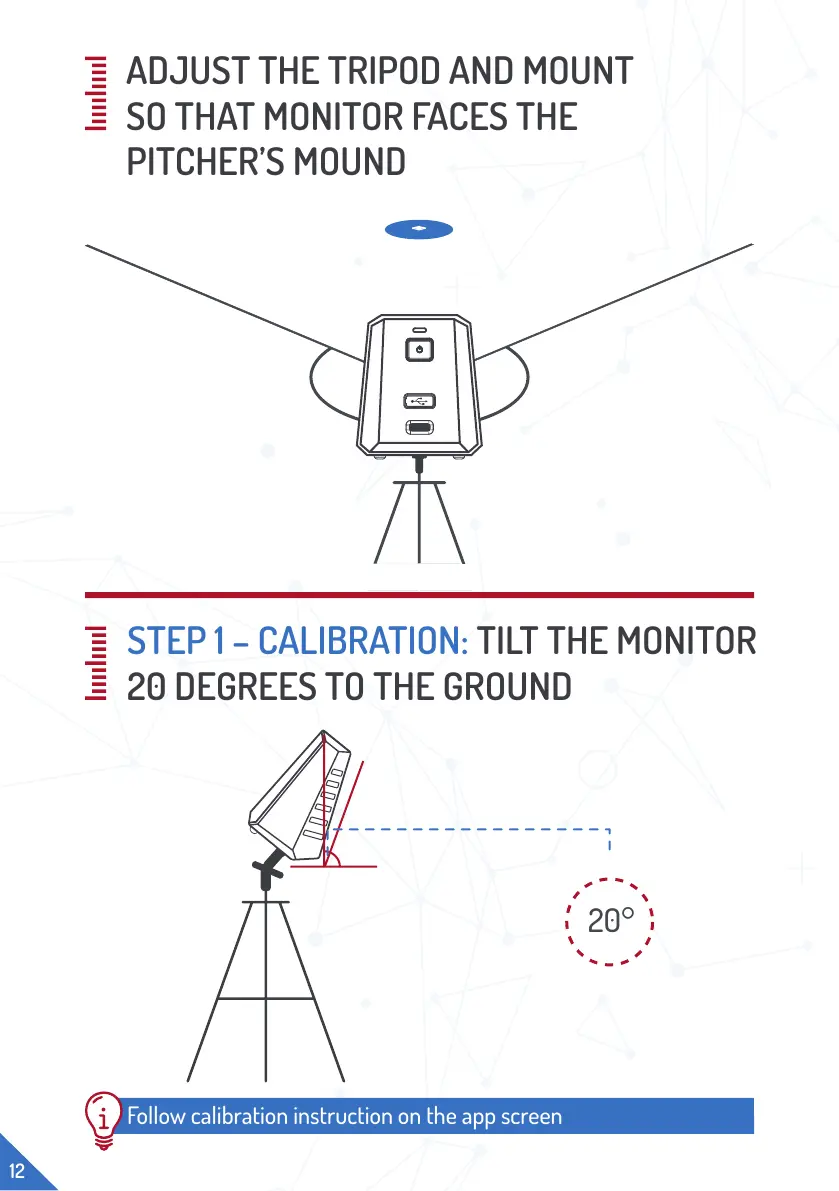 ADJUST THE TRIPOD AND MOUNT SO THAT MONITOR FACES THE PITCHER'S MOUND

STEP 1 – CALIBRATION: TILT THE MONITOR 20 DEGREES TO THE GROUND

20°

Follow calibration instruction on the app screen

12