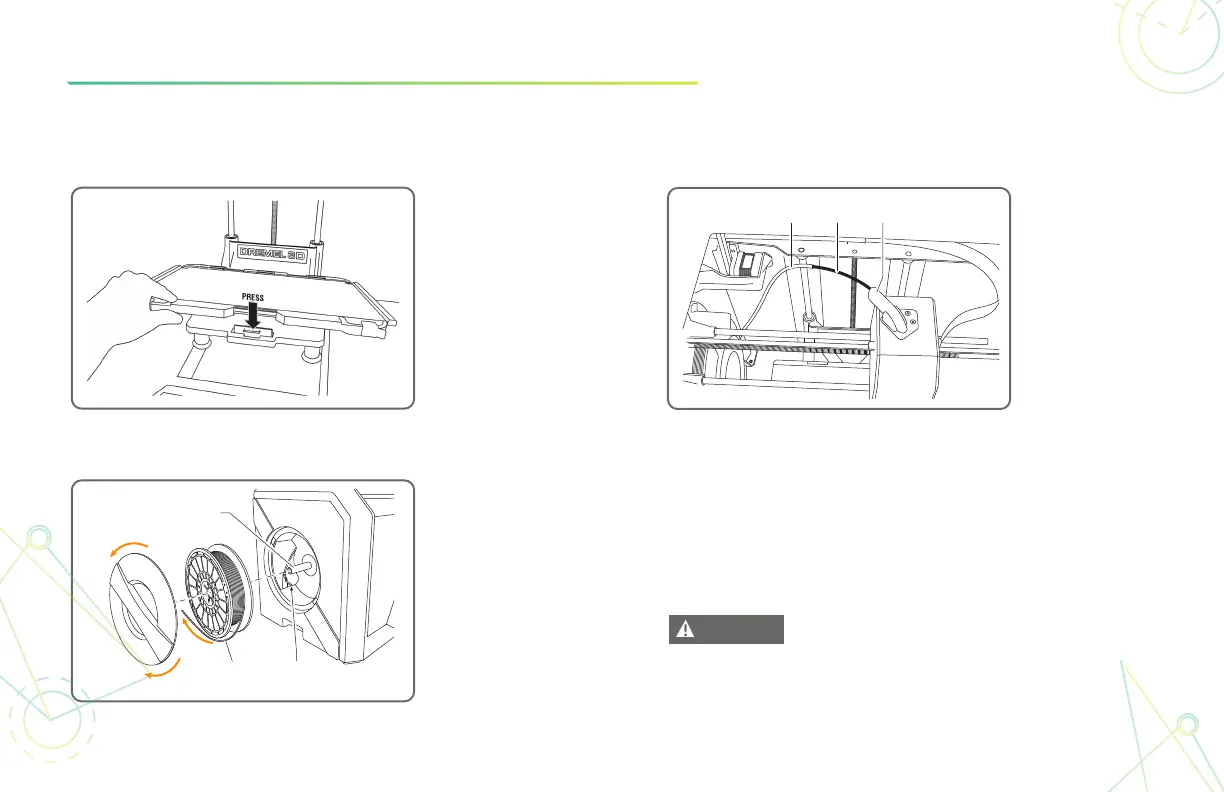 DREMEL 3D

PRESS