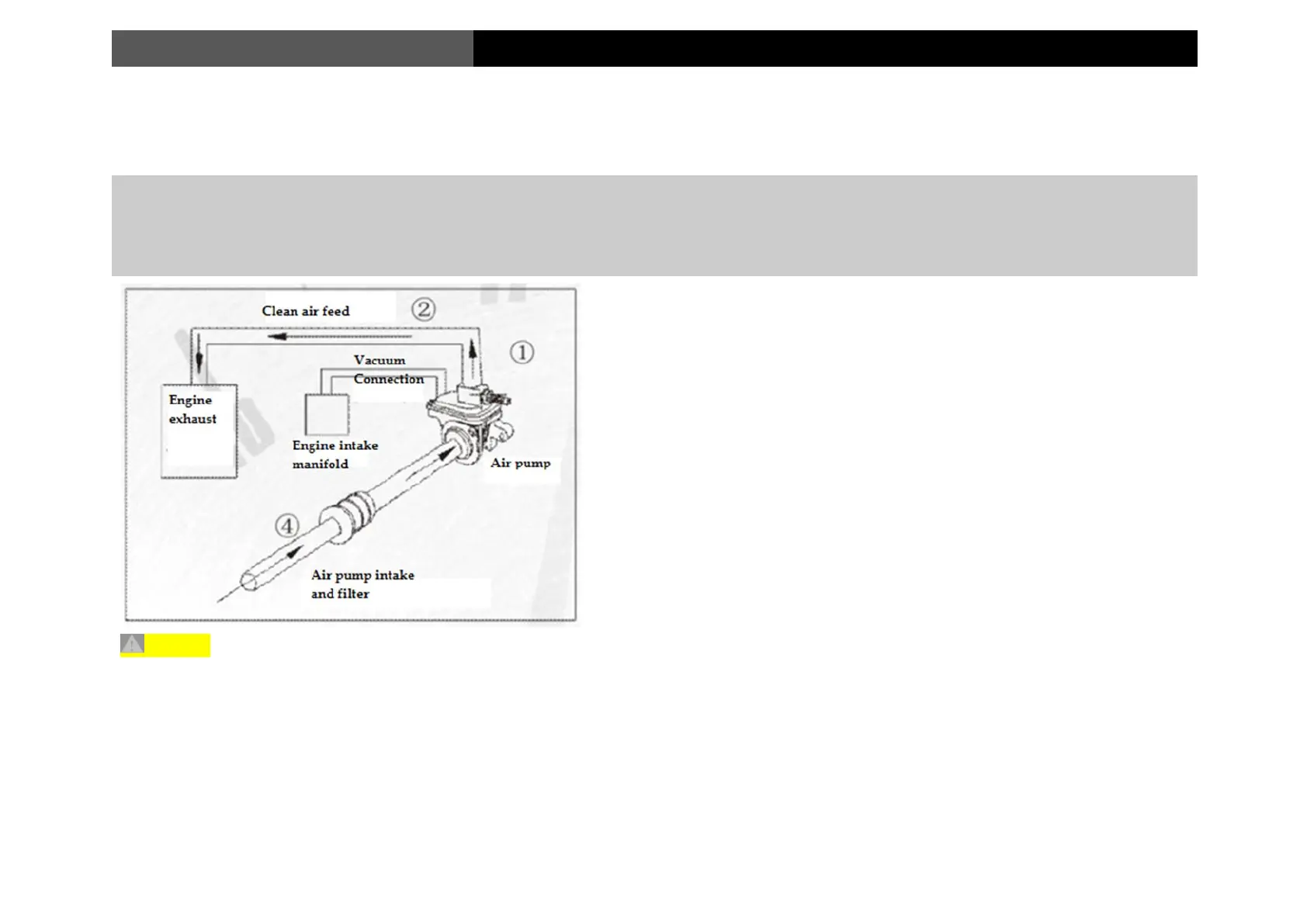 Clean air feed

②

①

Vacuum Connection

Engine exhaust

Engine intake manifold

Air pump

④

Air pump intake and filter