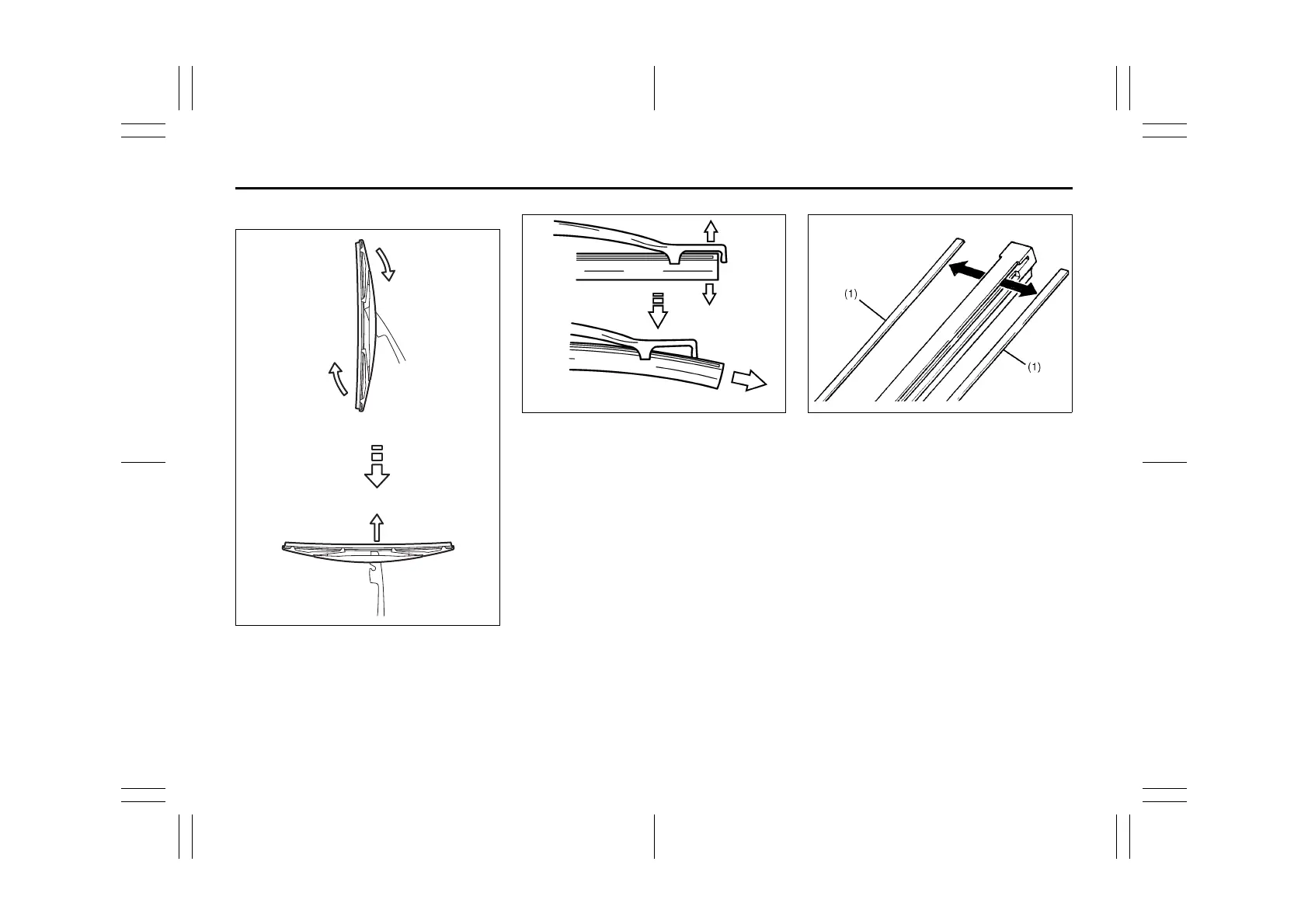 (1)

(1)