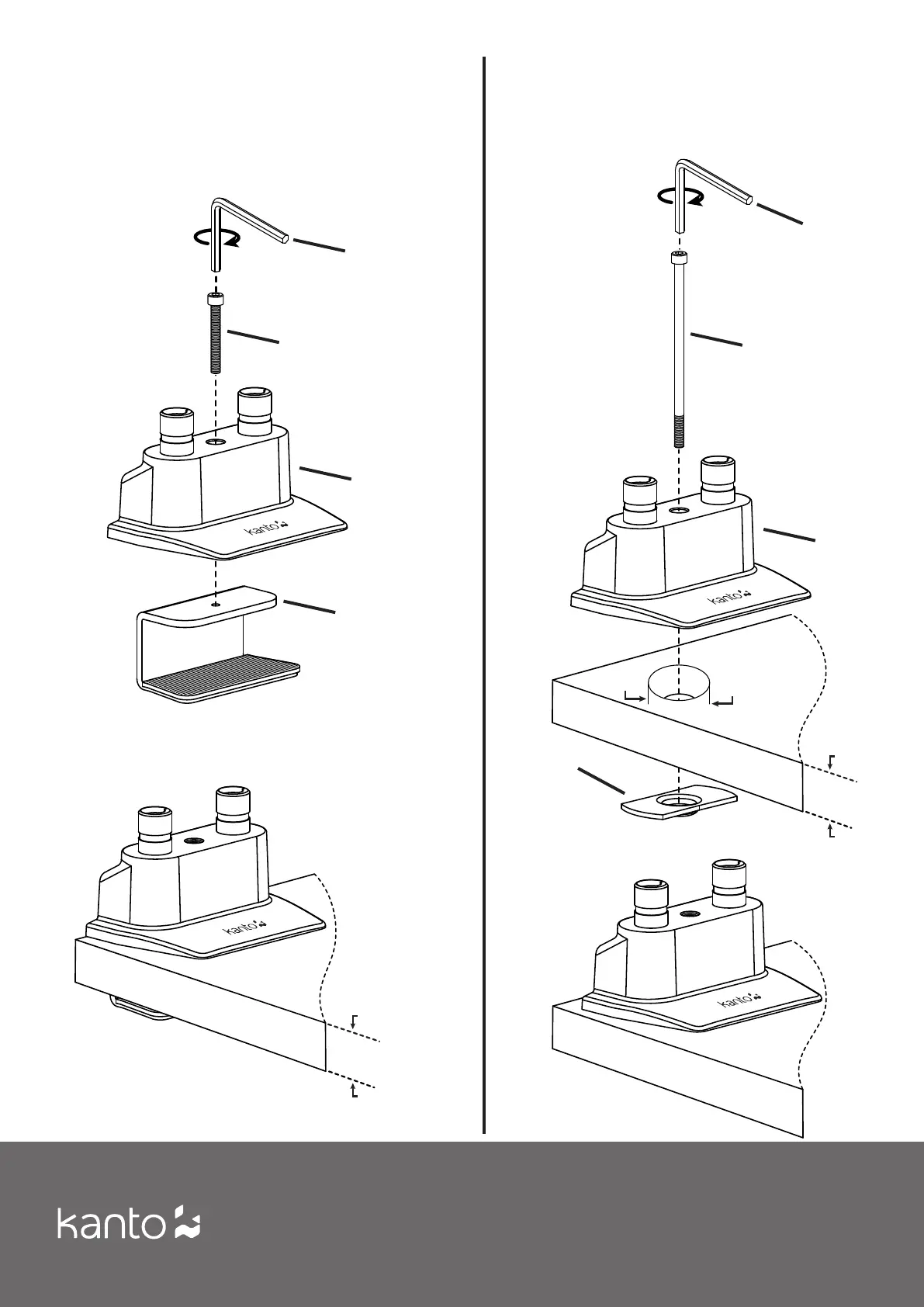 kanto

kanto

kanto

kanto

kanto