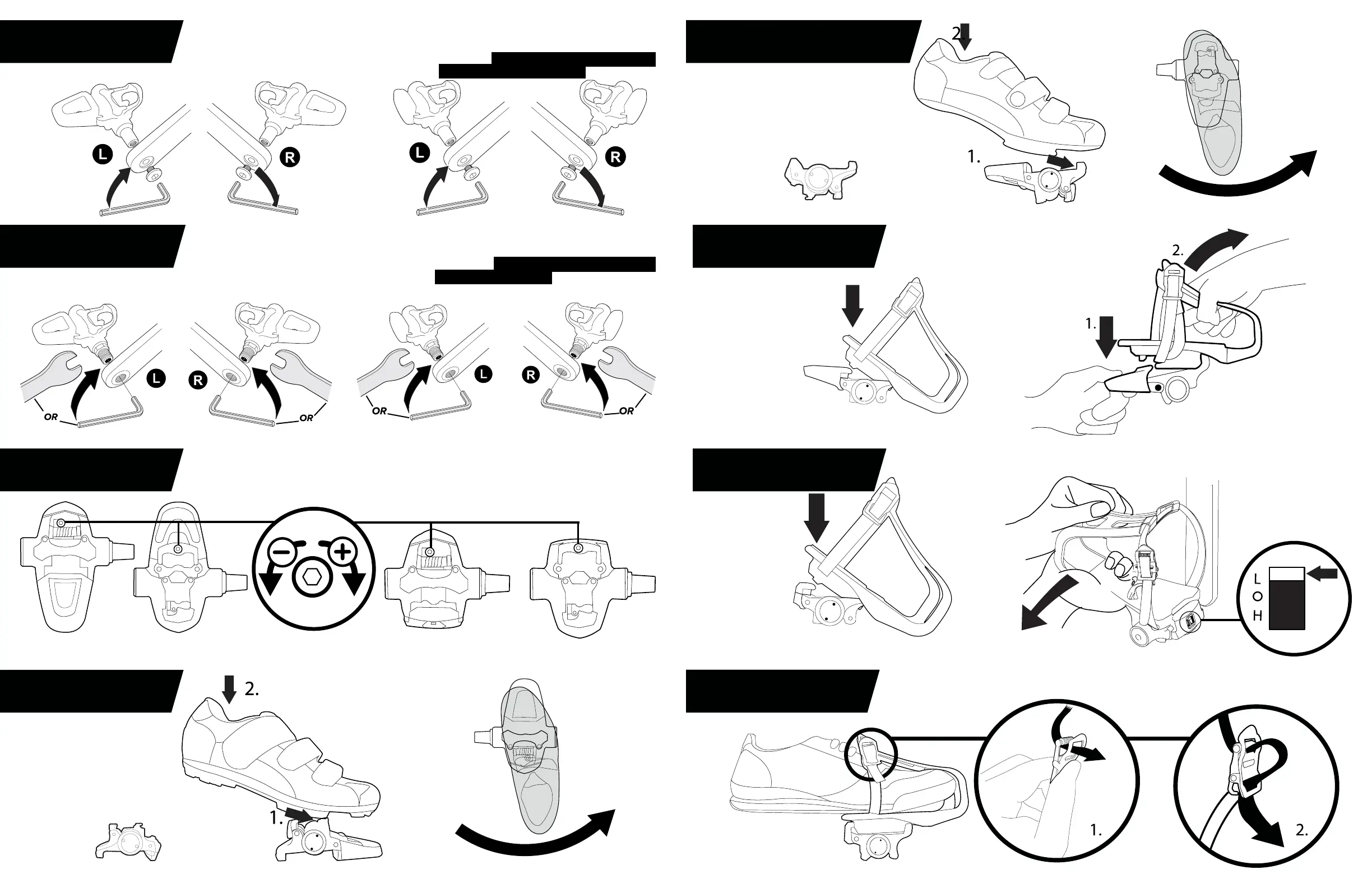 L R L R

L R L R
OR OR OR OR

2. 1.

2. 1.

2. 1.

L O H

1. 2.