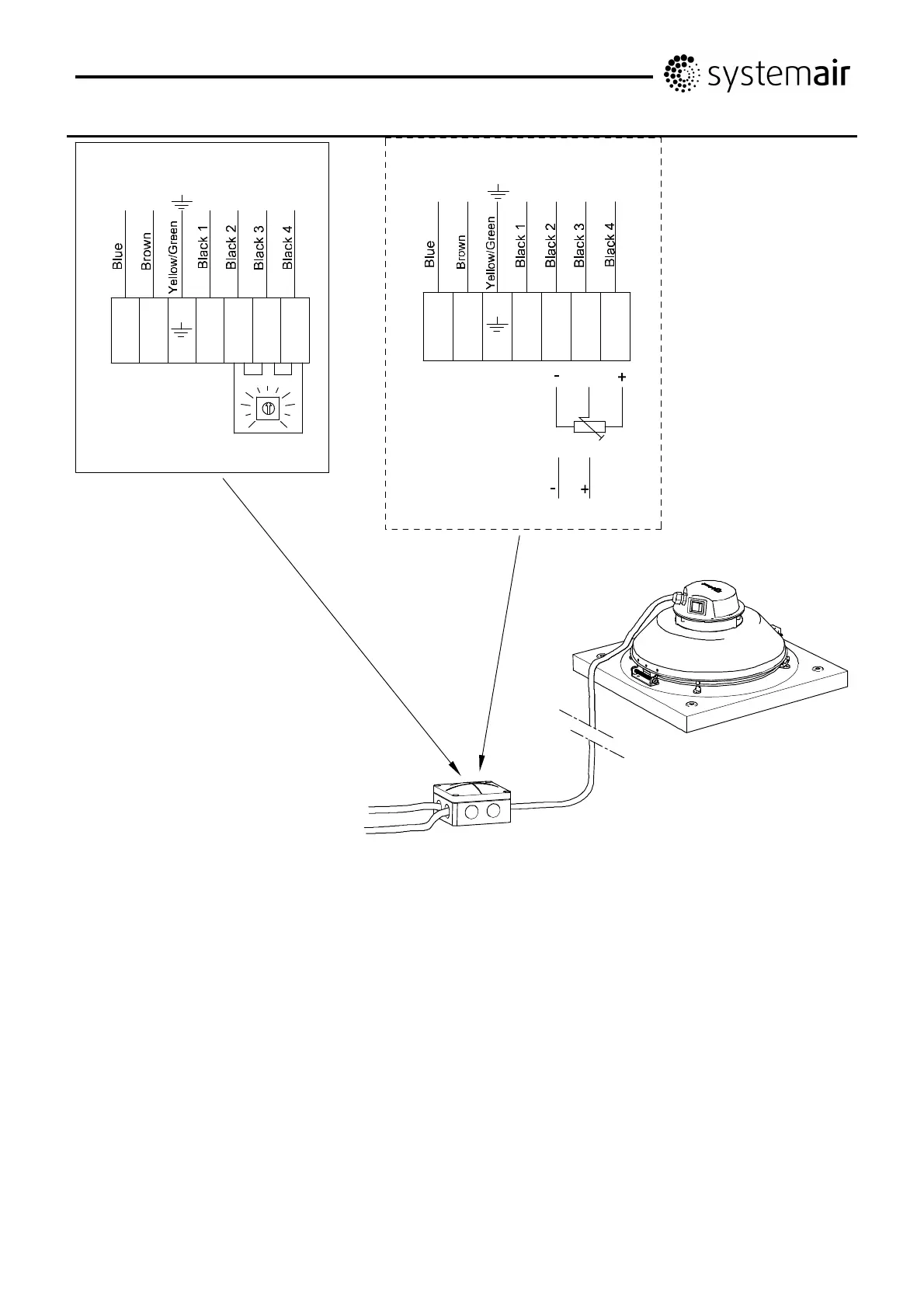 systemair

Blue
Brown
Yellow/Green
Black 1
Black 2
Black 3
Black 4

Blue
Brown
Yellow/Green
Black 1
Black 2
Black 3
Black 4

-
+

-
+