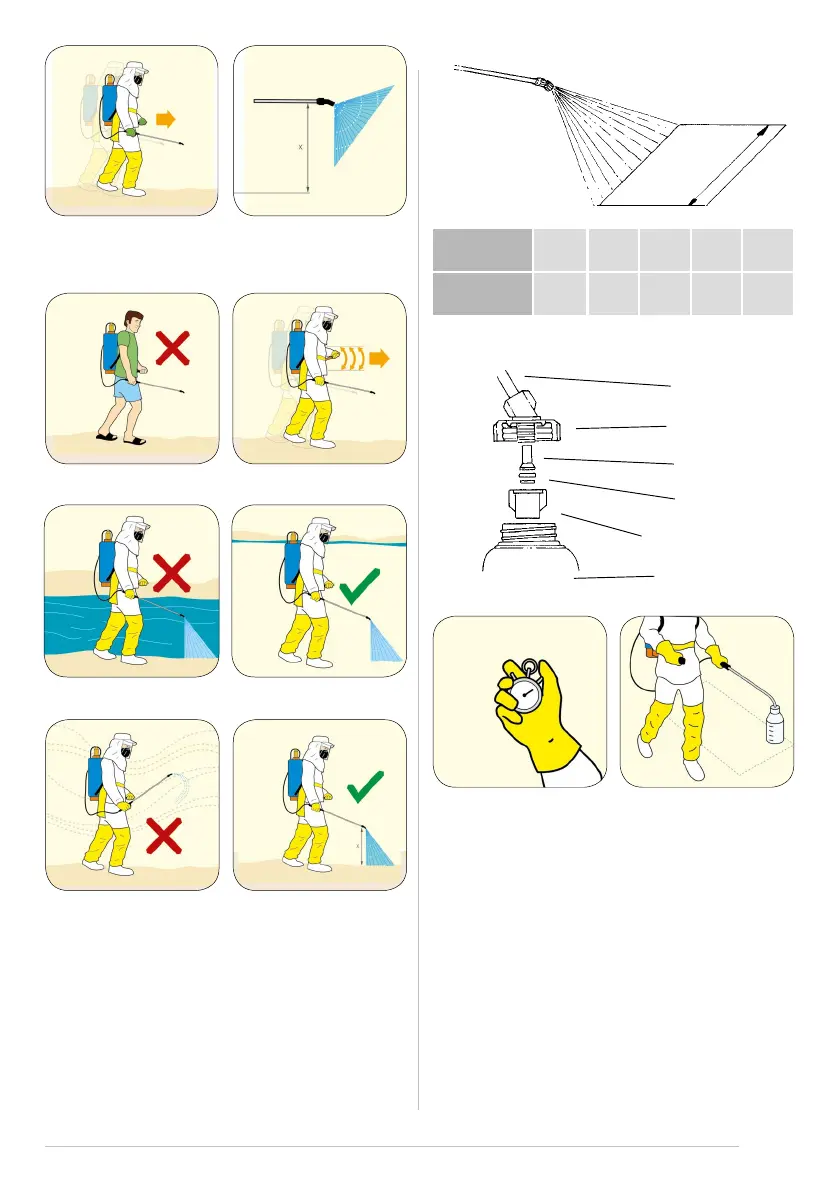 X

X