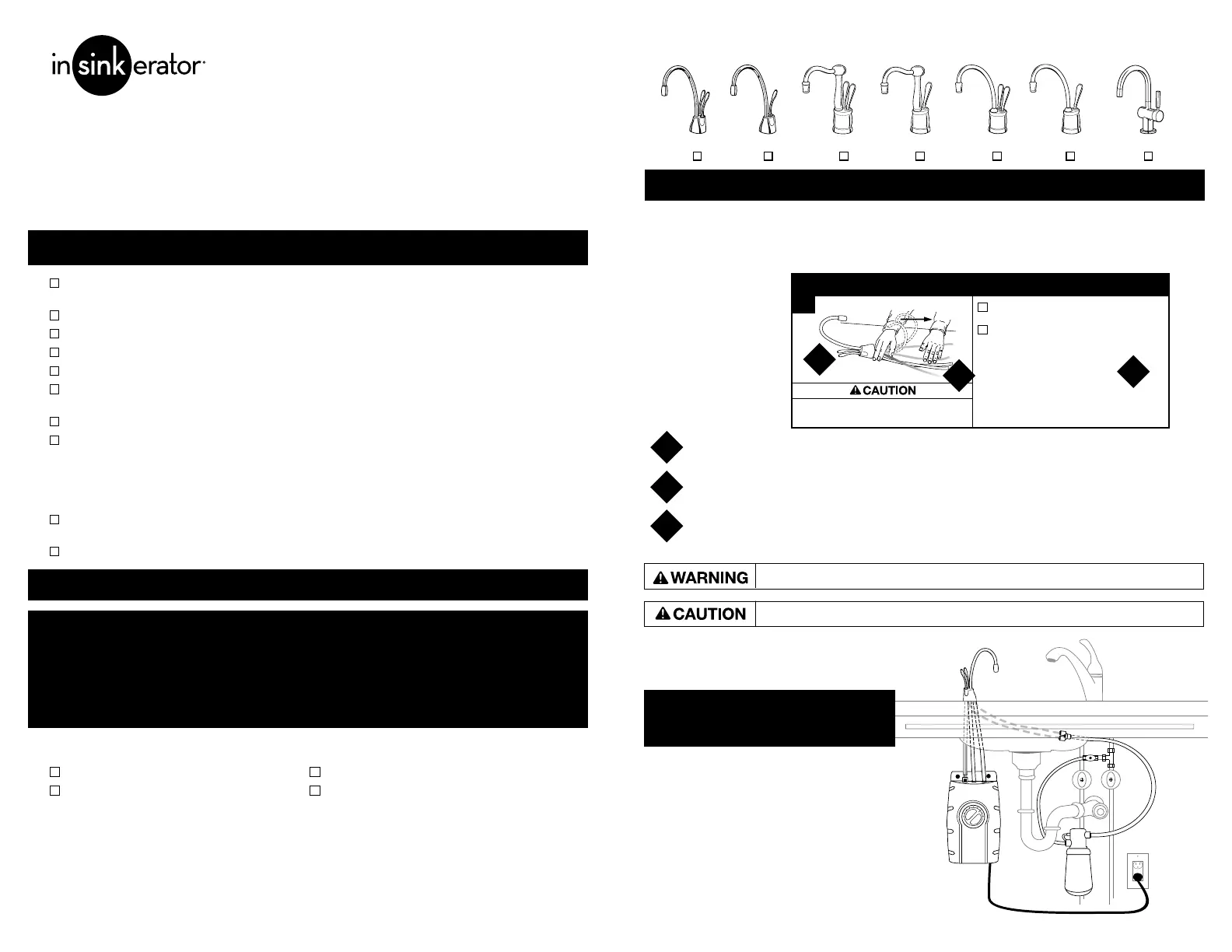 insinkerator

CAUTION

WARNING

CAUTION