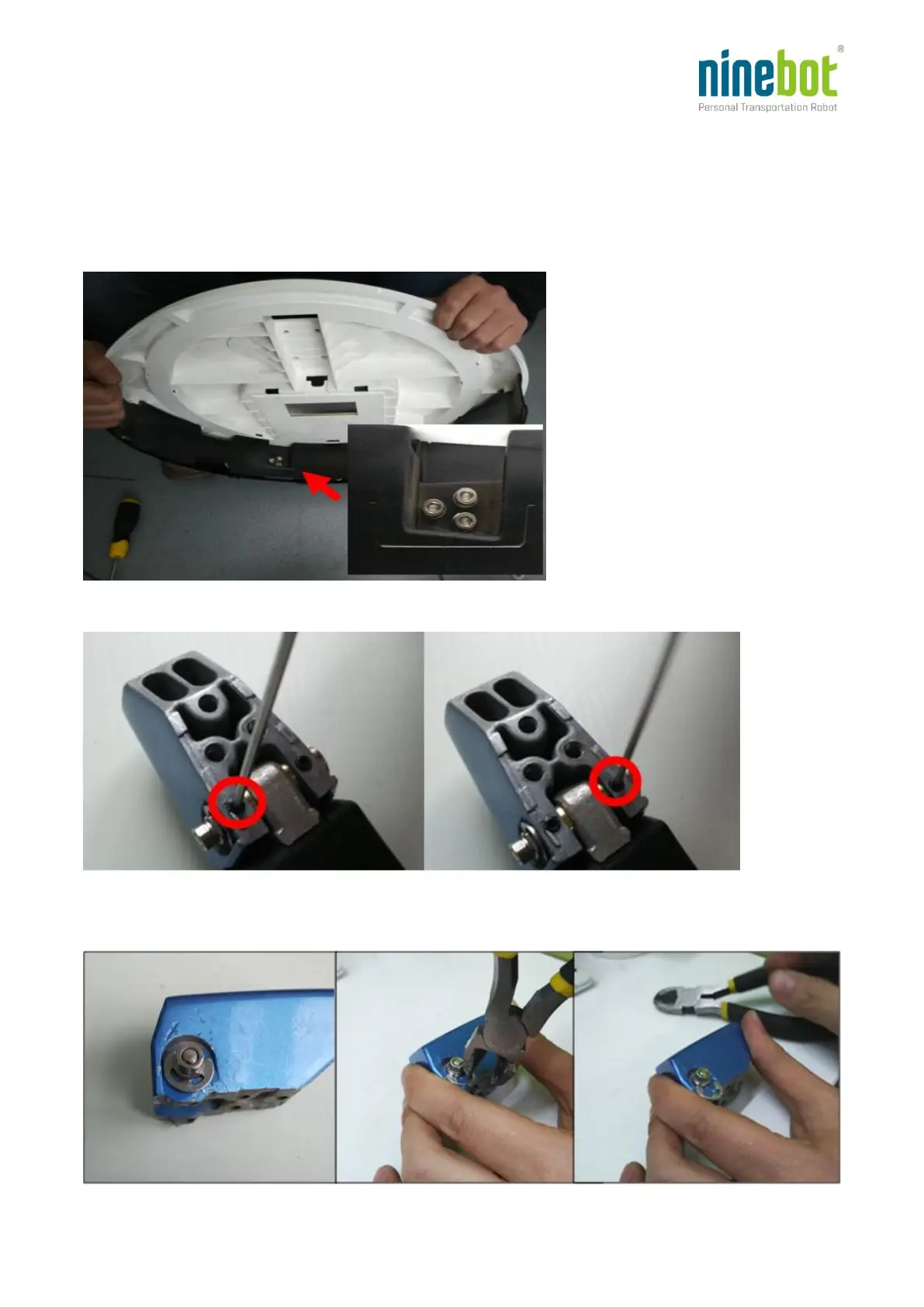 ninebot®
Personal Transportation Robot