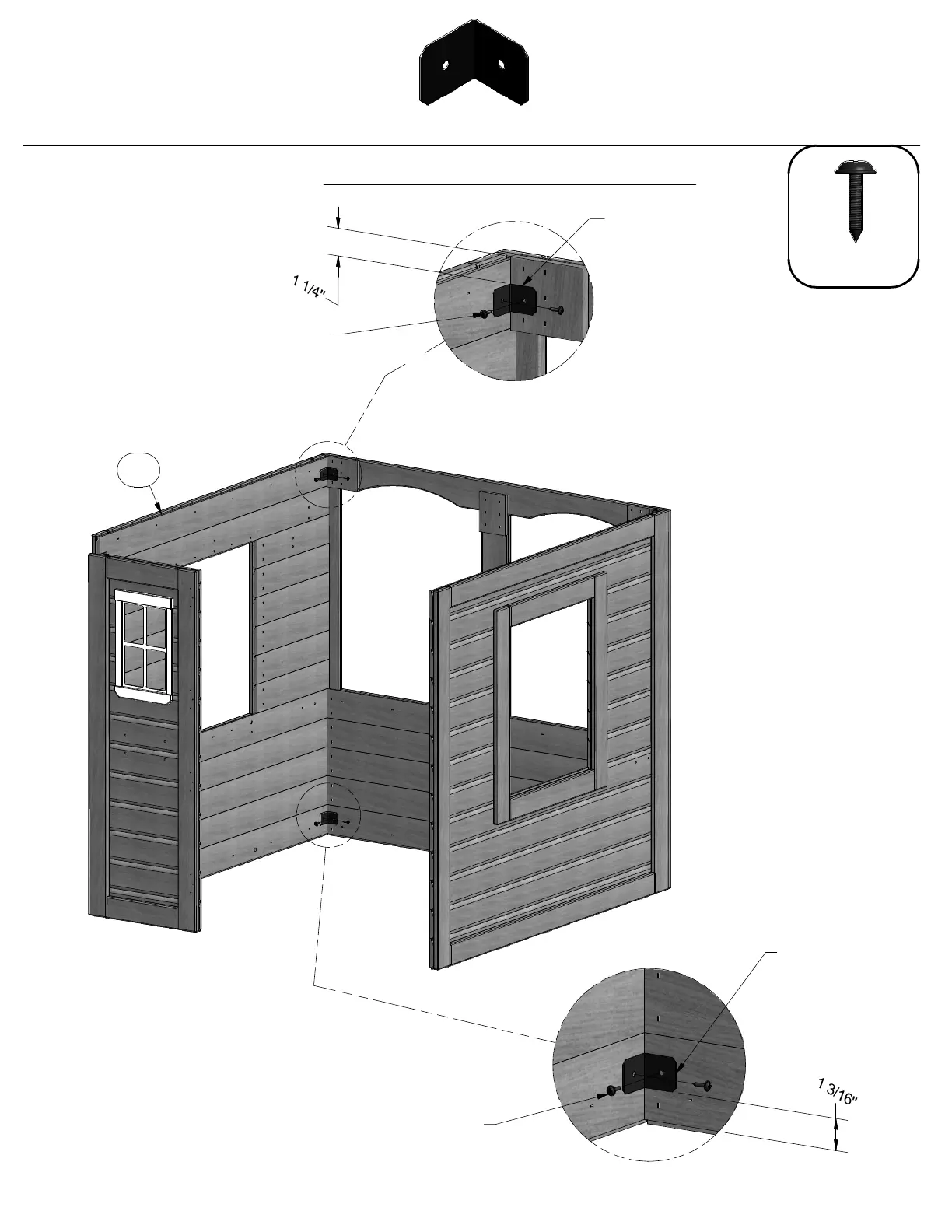 1 1/4"

1 3/16"