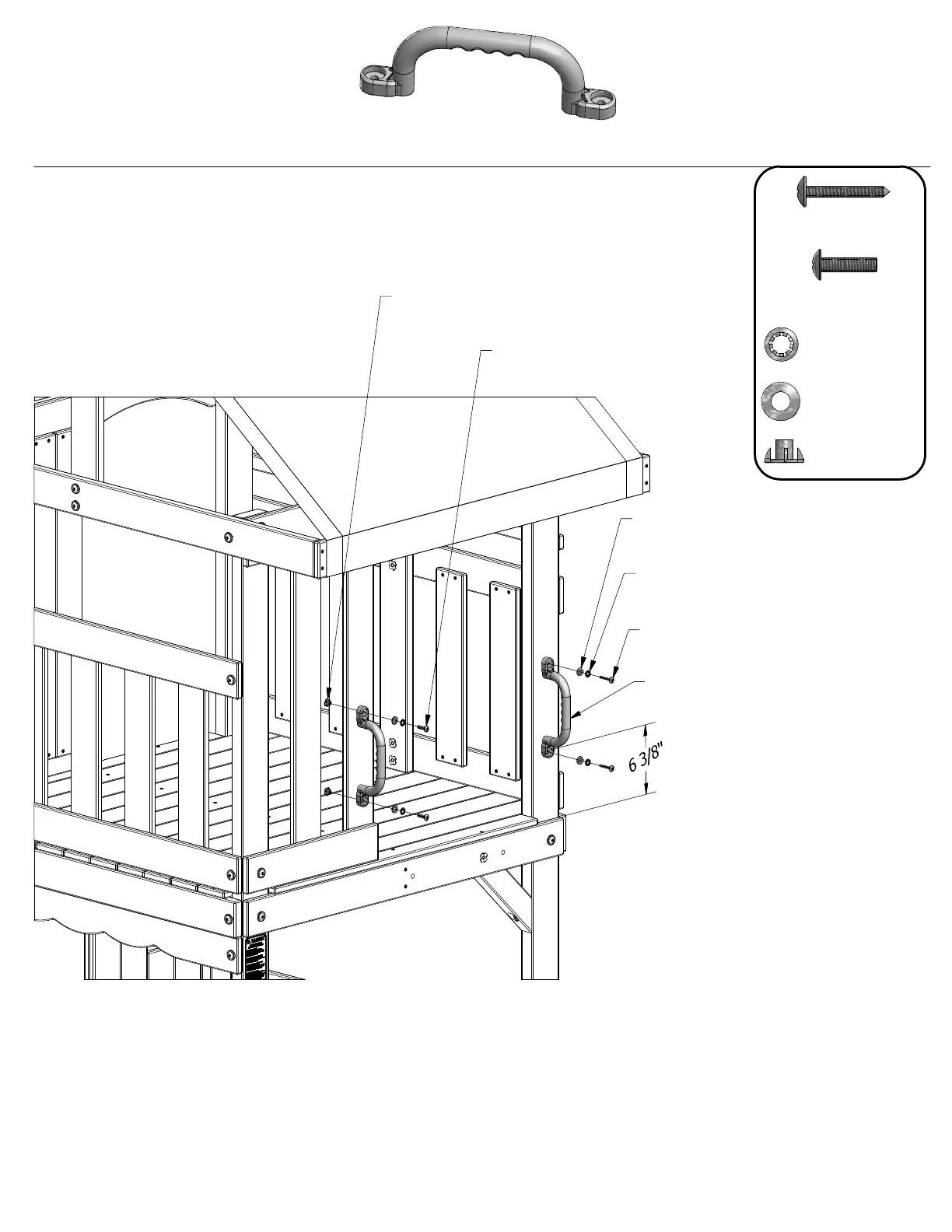 6 3/8"