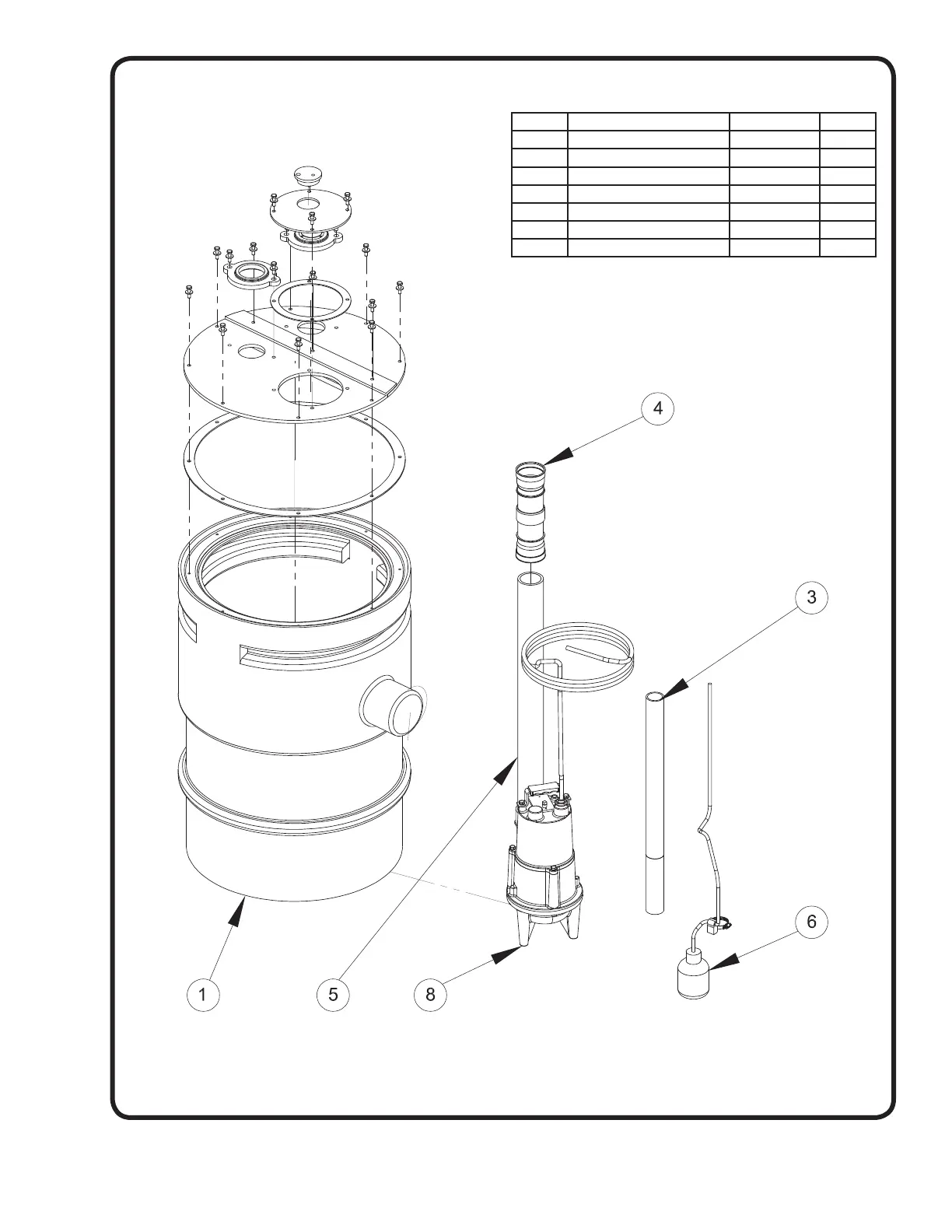 4

3

6

1

5

8