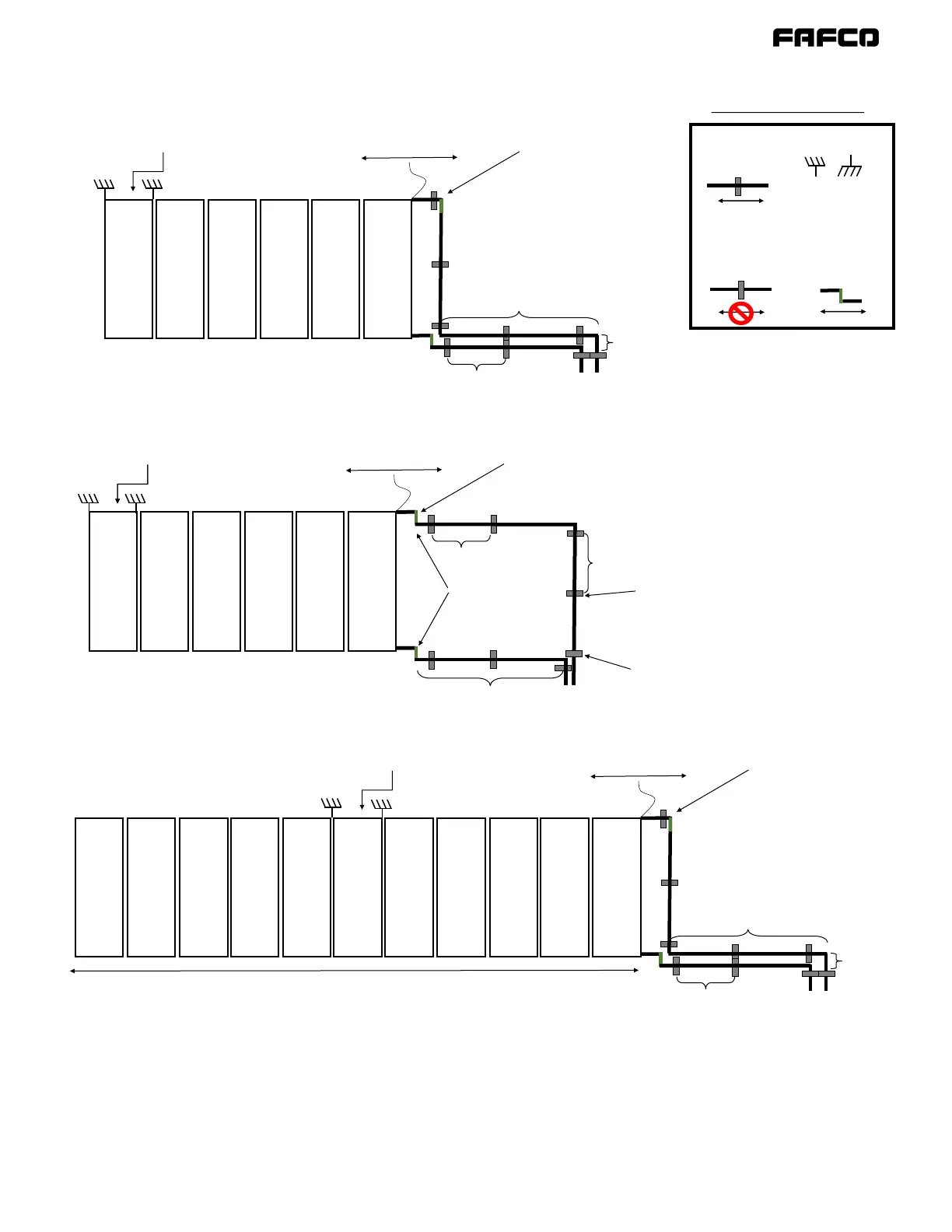 FAFCO