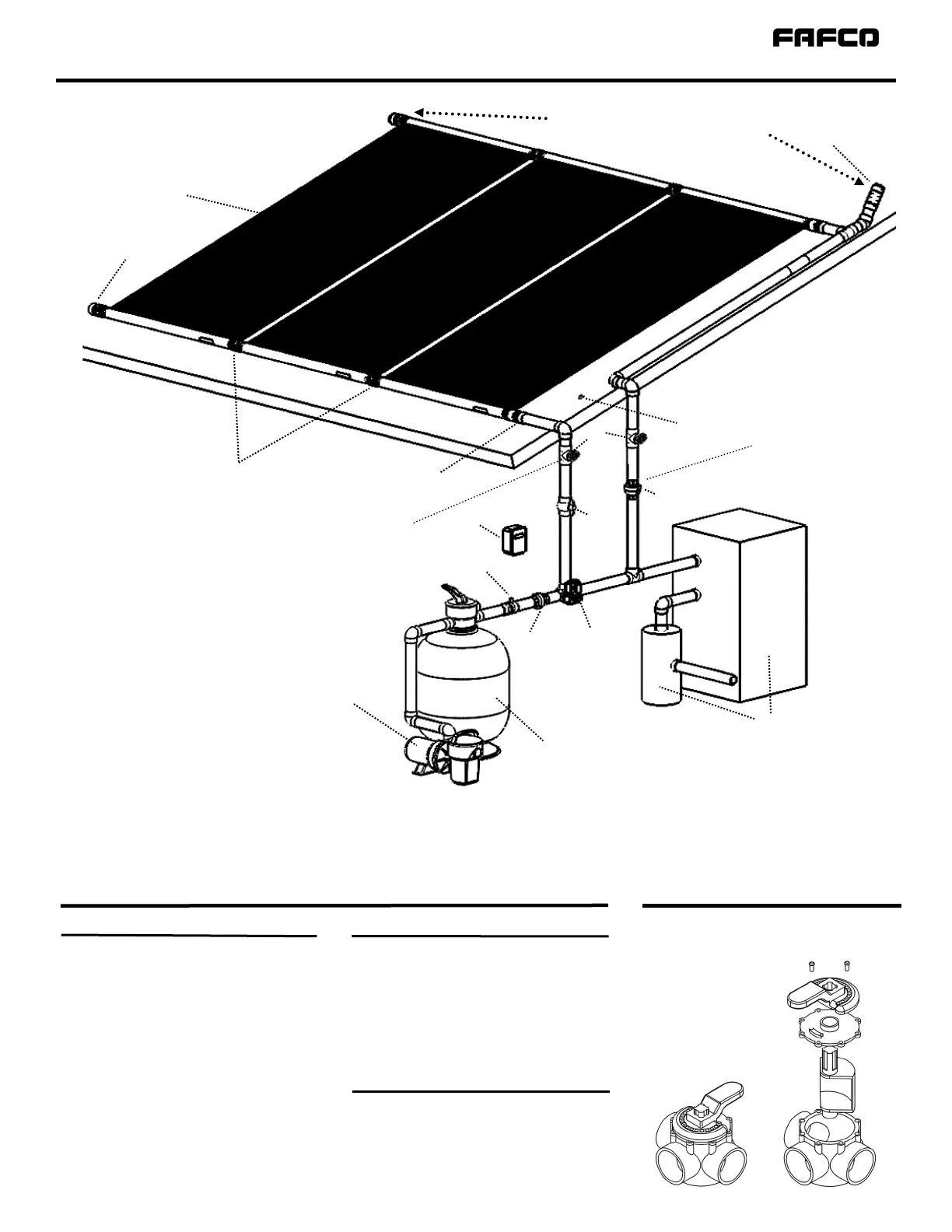 FAFCO