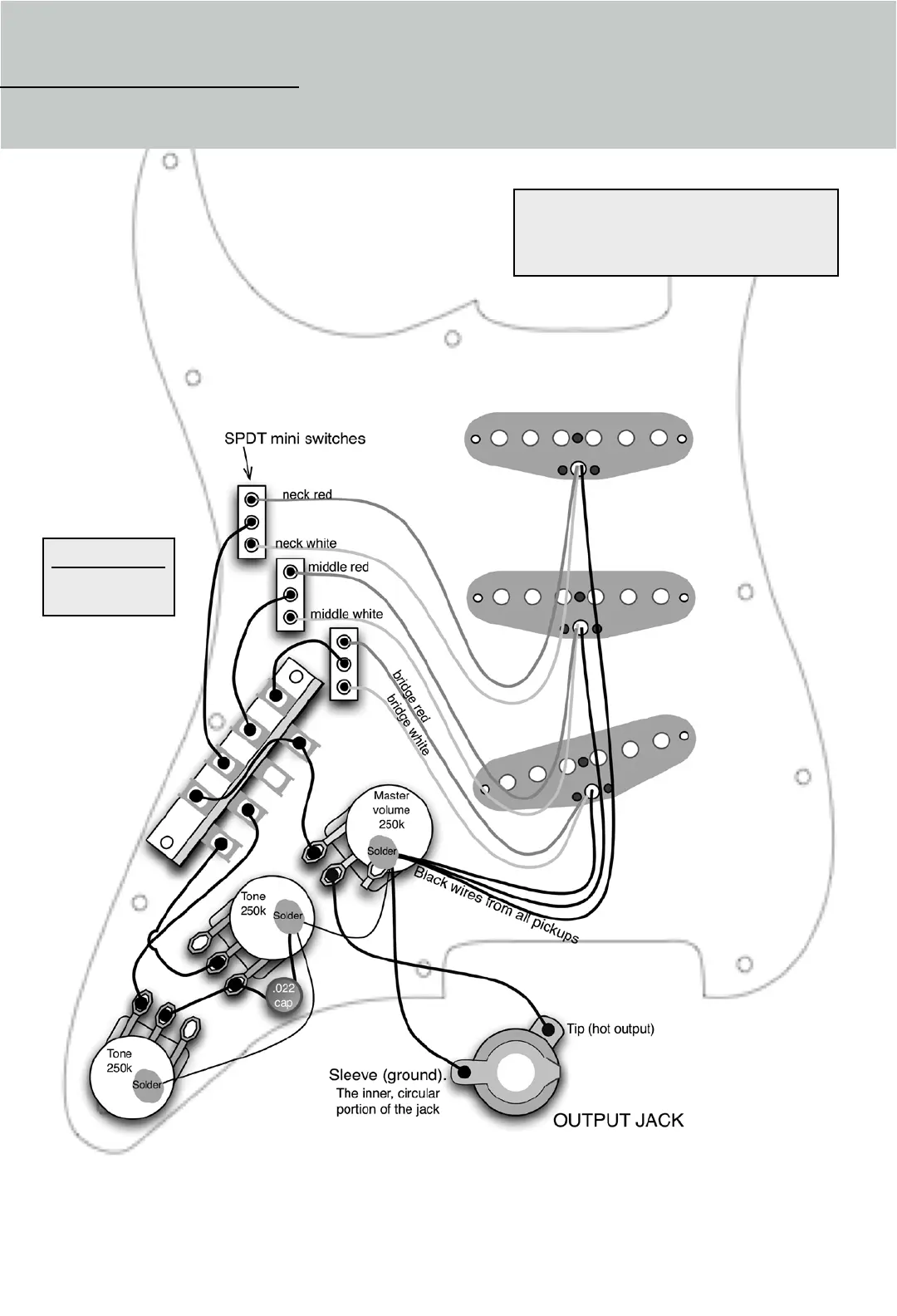 SPDT mini switches

neck red

neck white

middle red

middle white

bridge red

bridge white

Master volume 250k

Solder

Black wires from all pickups

Tone 250k

Solder

.022 cap

Tone 250k

Solder

Tip (hot output)

Sleeve (ground).
The inner, circular portion of the jack

OUTPUT JACK