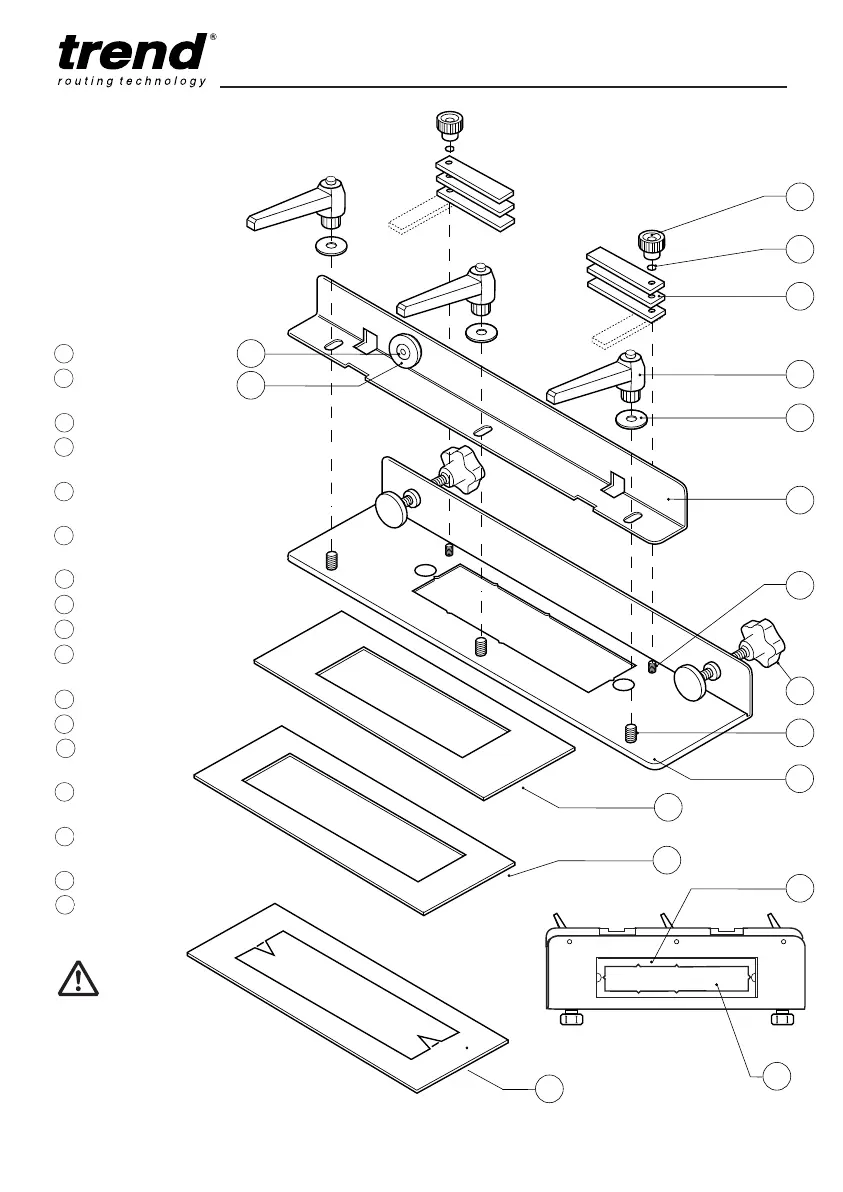 trend®
routing technology