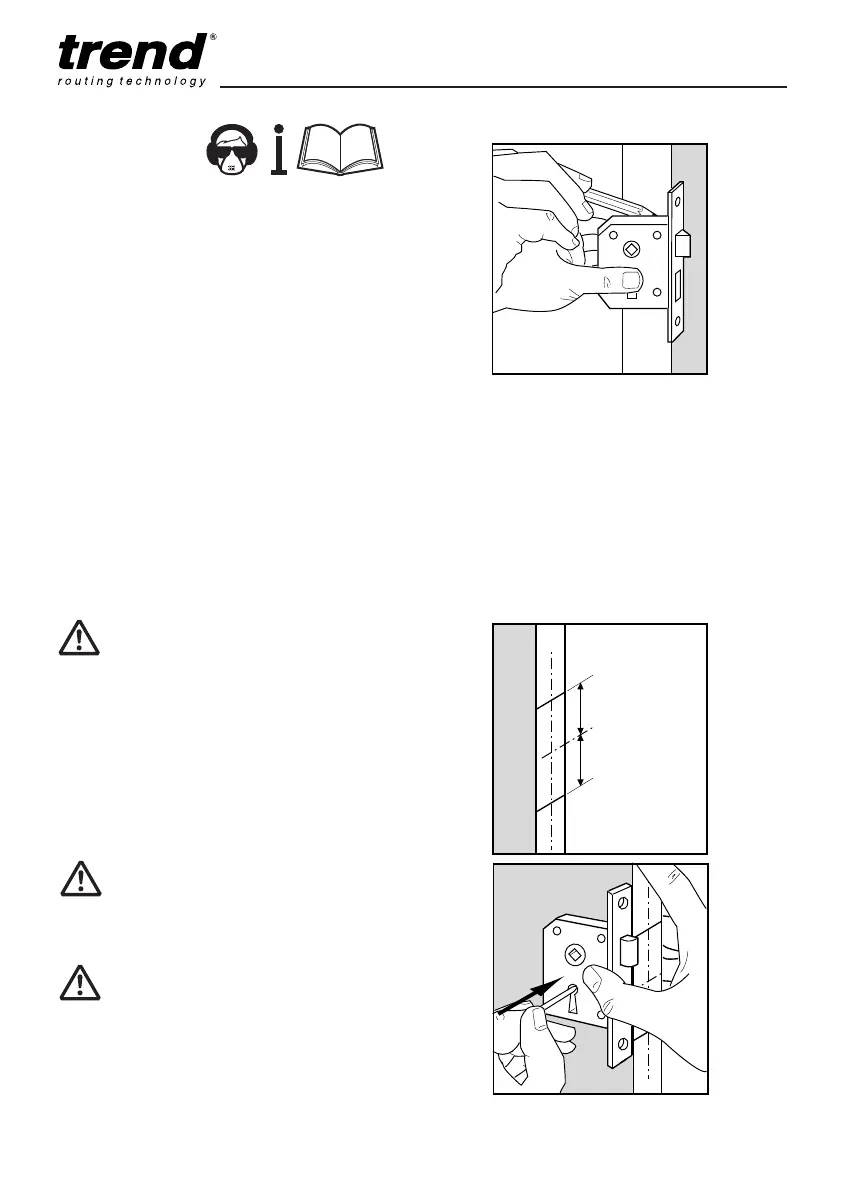 trend®
routing technology