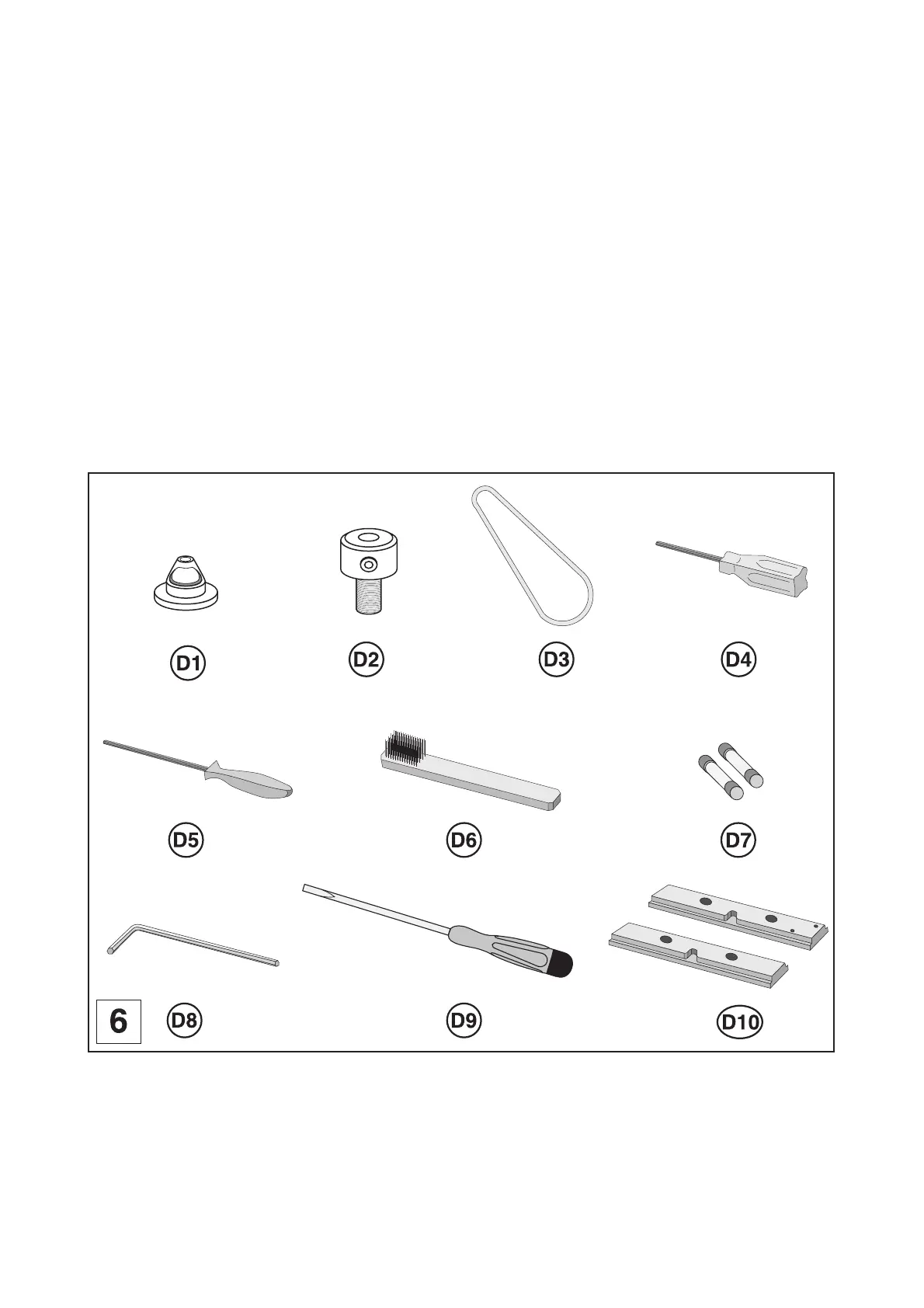 D1 D2 D3 D4

D5 D6 D7

6 D8 D9 D10