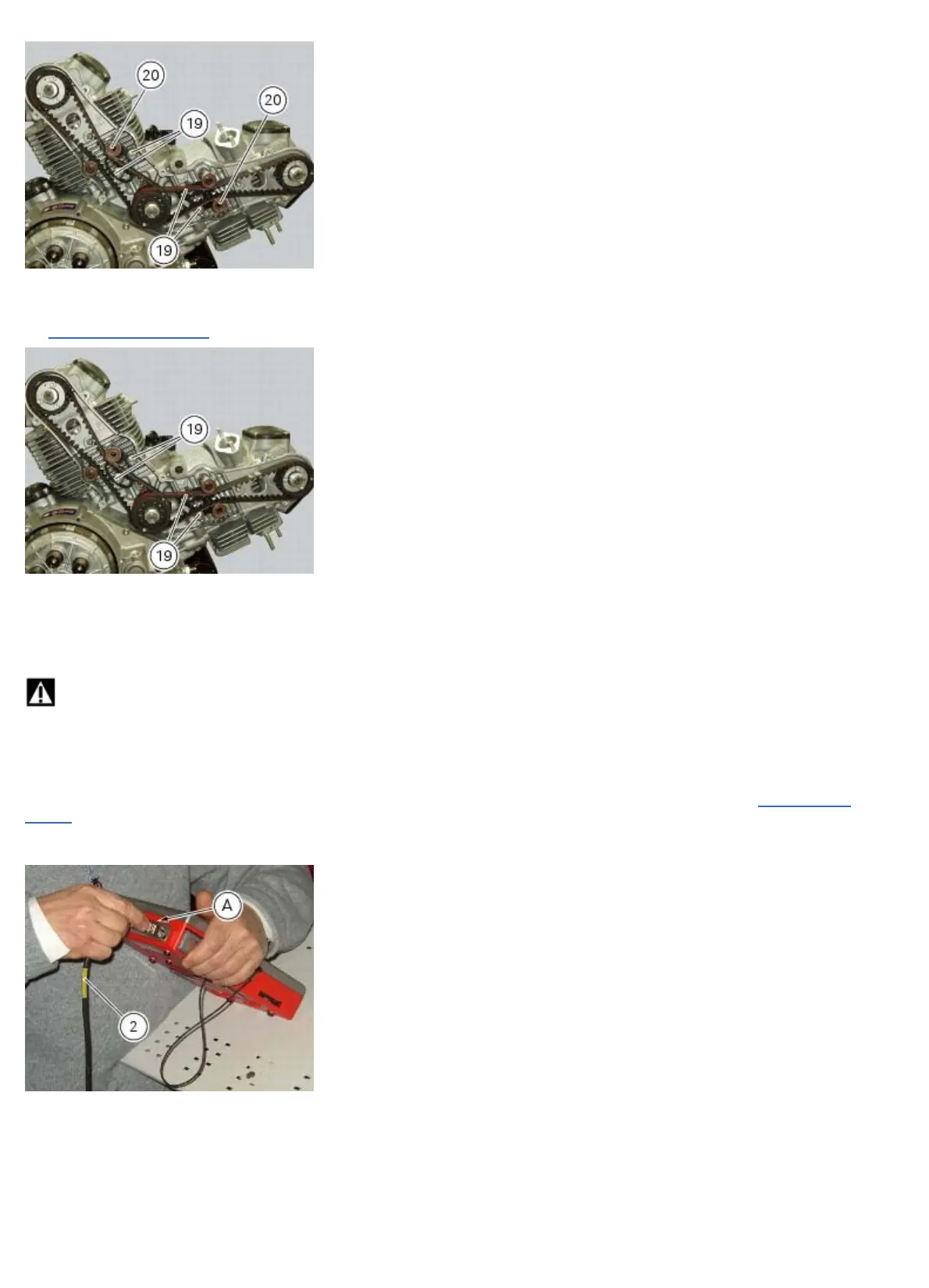 20

19

20

19

19

19

A

2