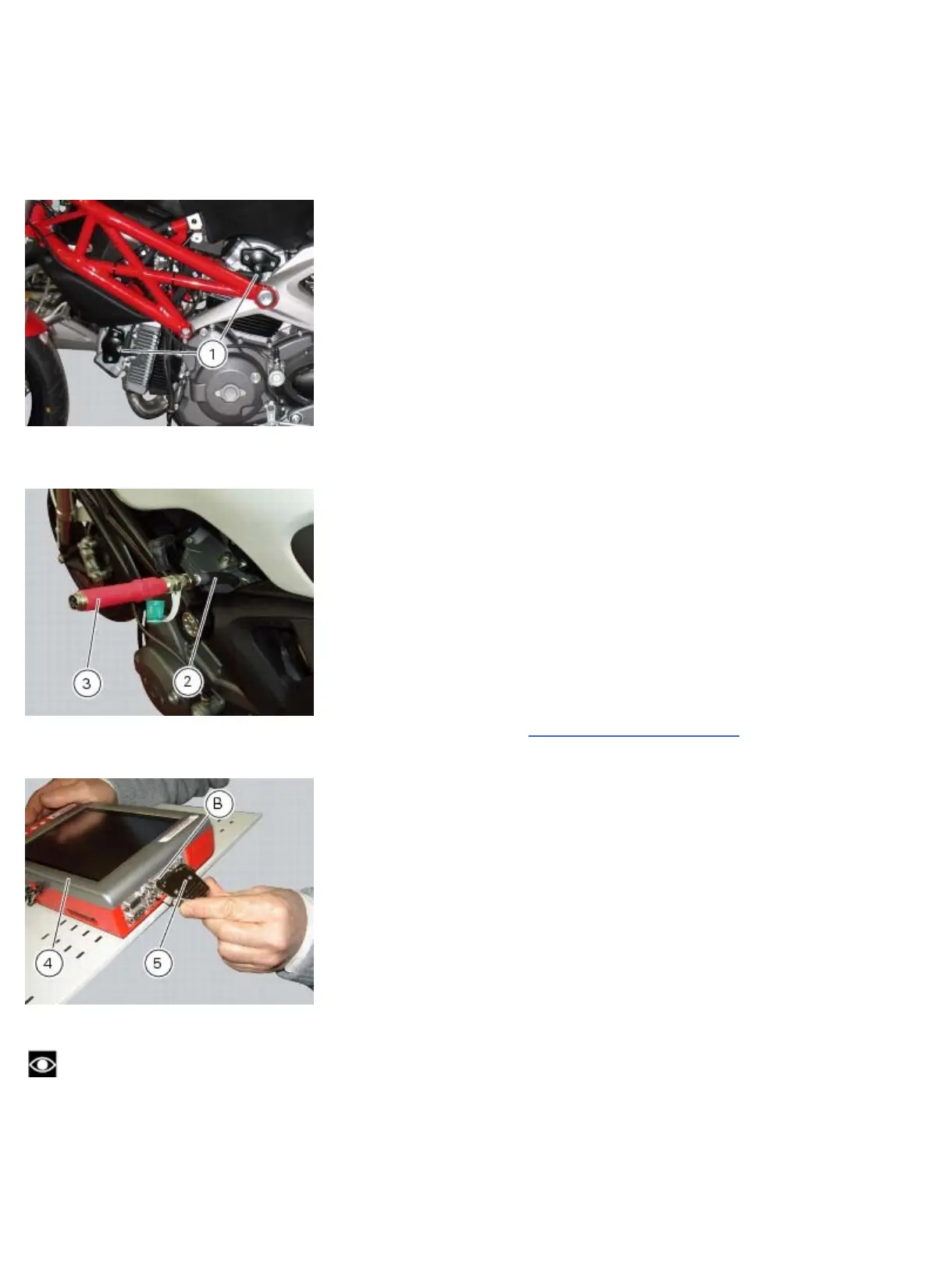 1

3

2

B

4

5