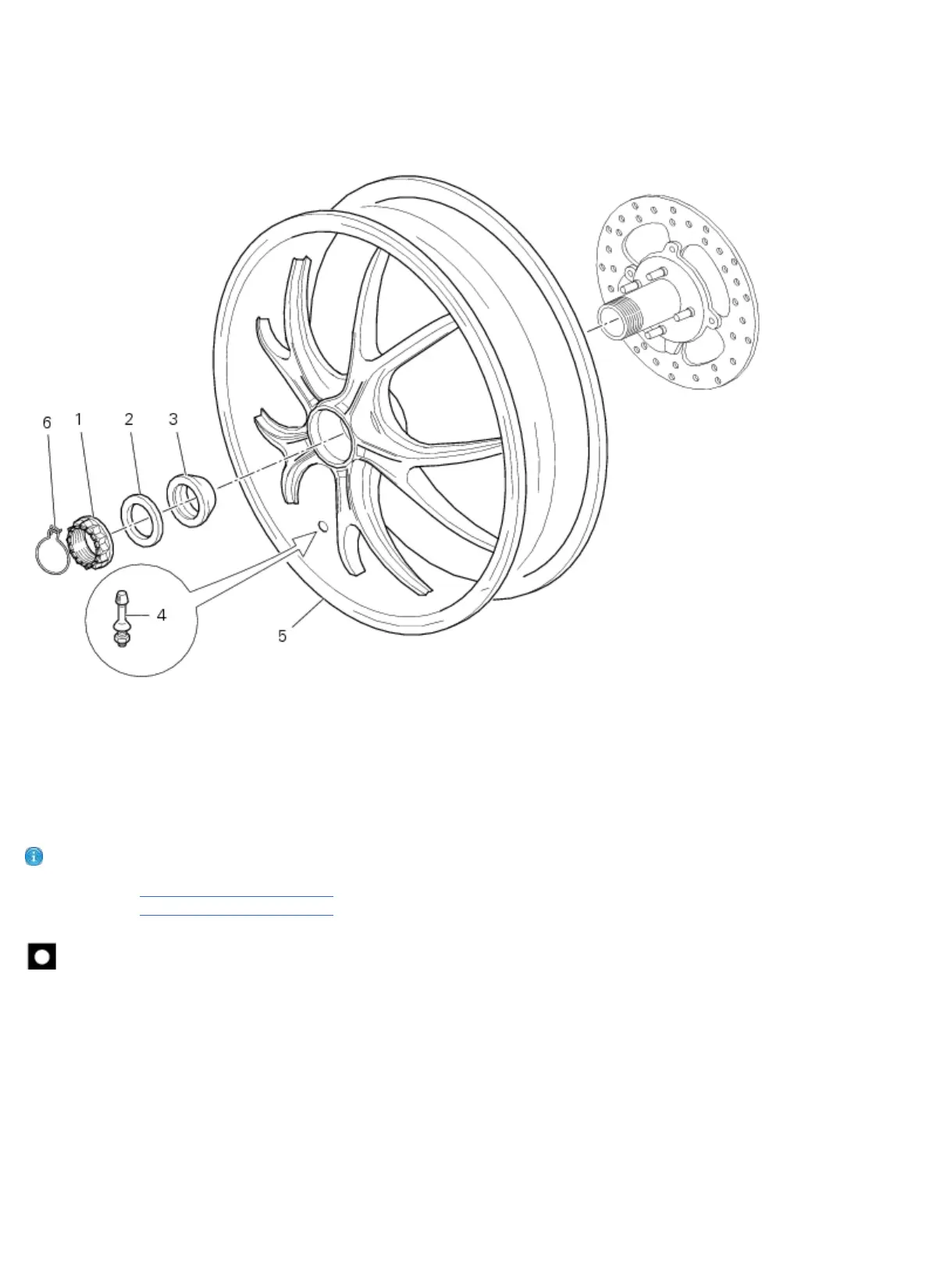 6 1 2 3

4

5