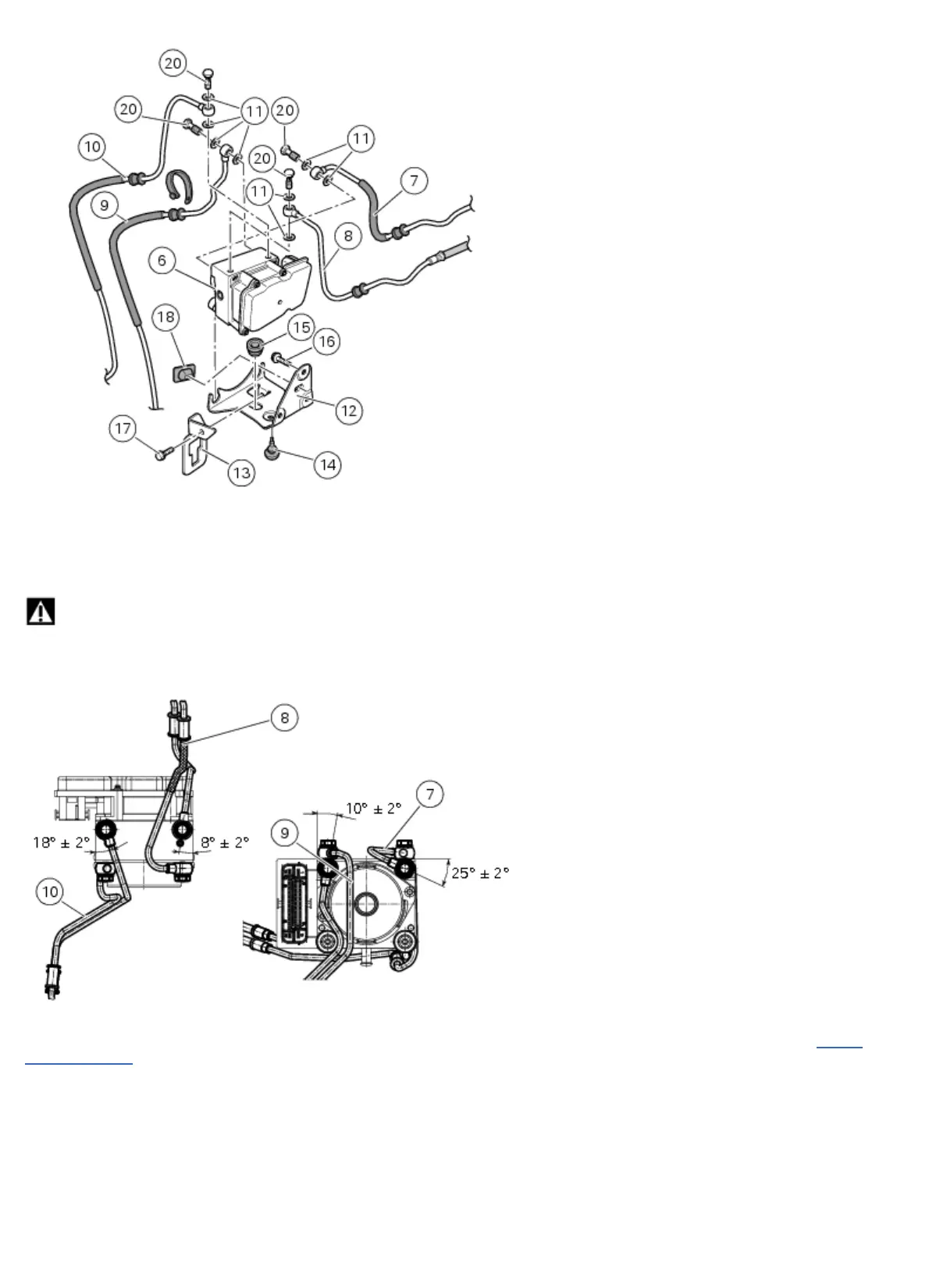 20
20
11
20
10
11
20
7
11
9
8
6
18
15
16
12
17
13
14

8
10° ± 2°
7
9
18° ± 2°
8° ± 2°
25° ± 2°
10