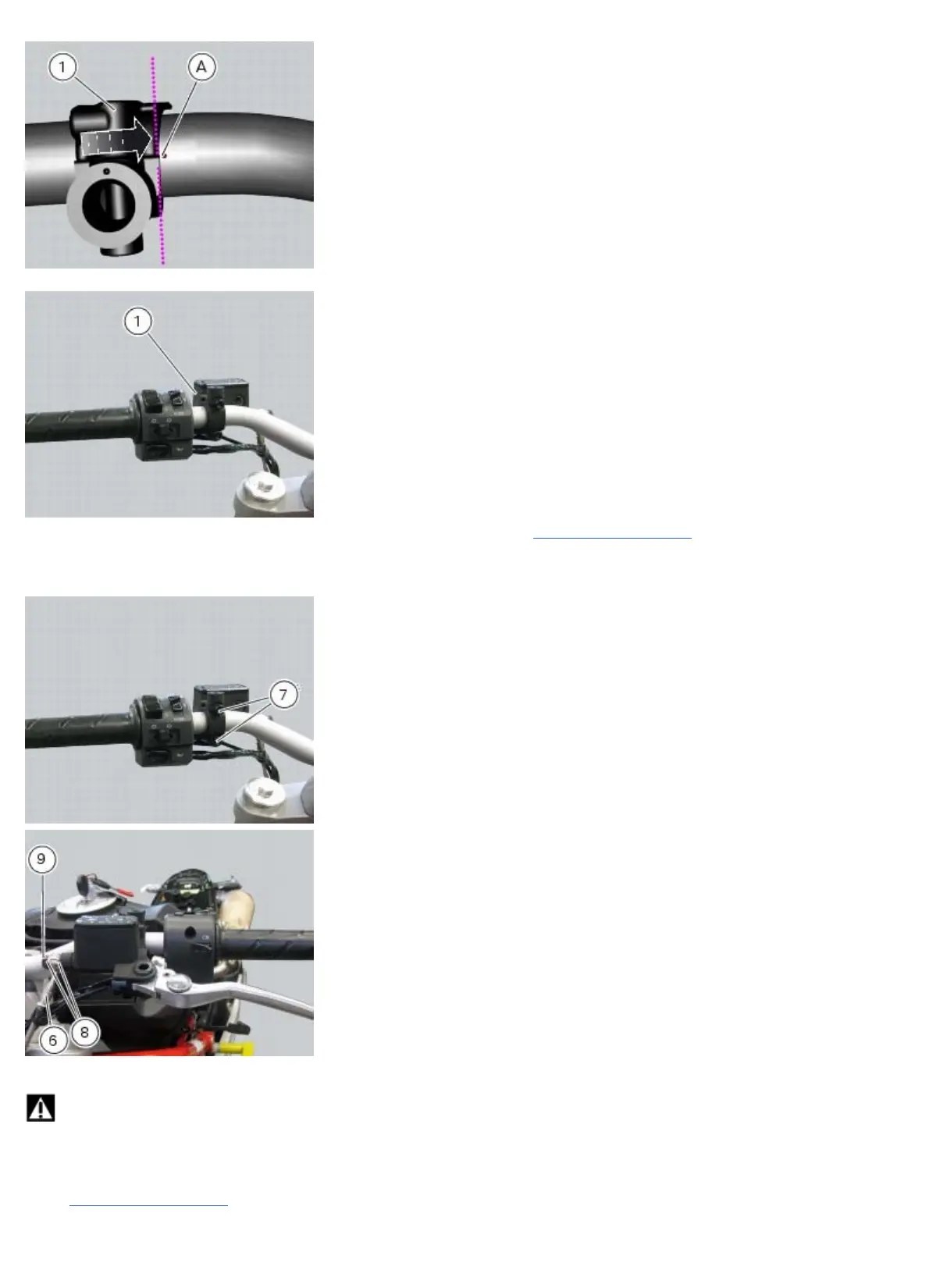 1

A

1

7

9

6

8