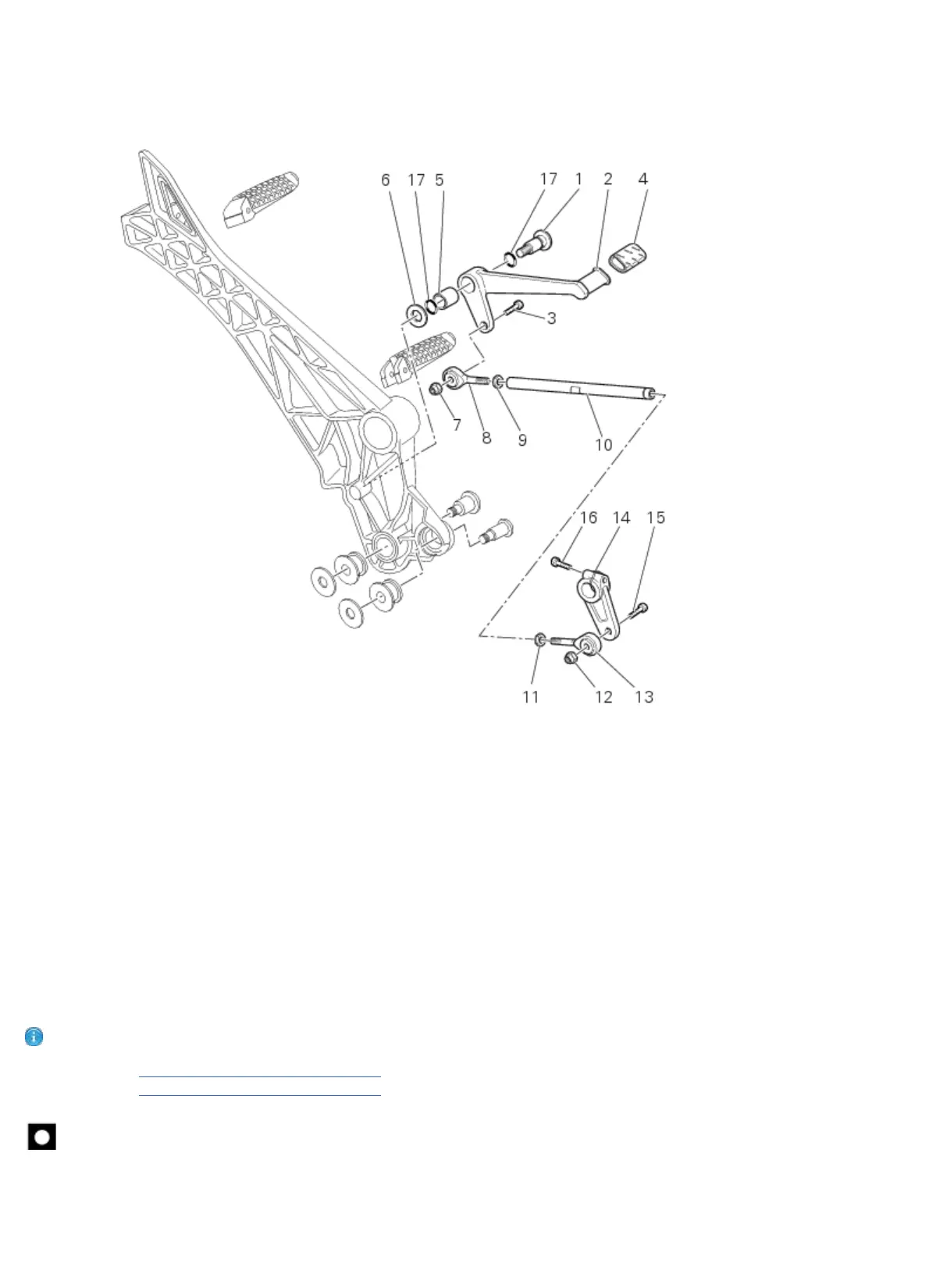 6 17 5 17 1 2 4

3

7 8 9 10

16 14 15

11 12 13