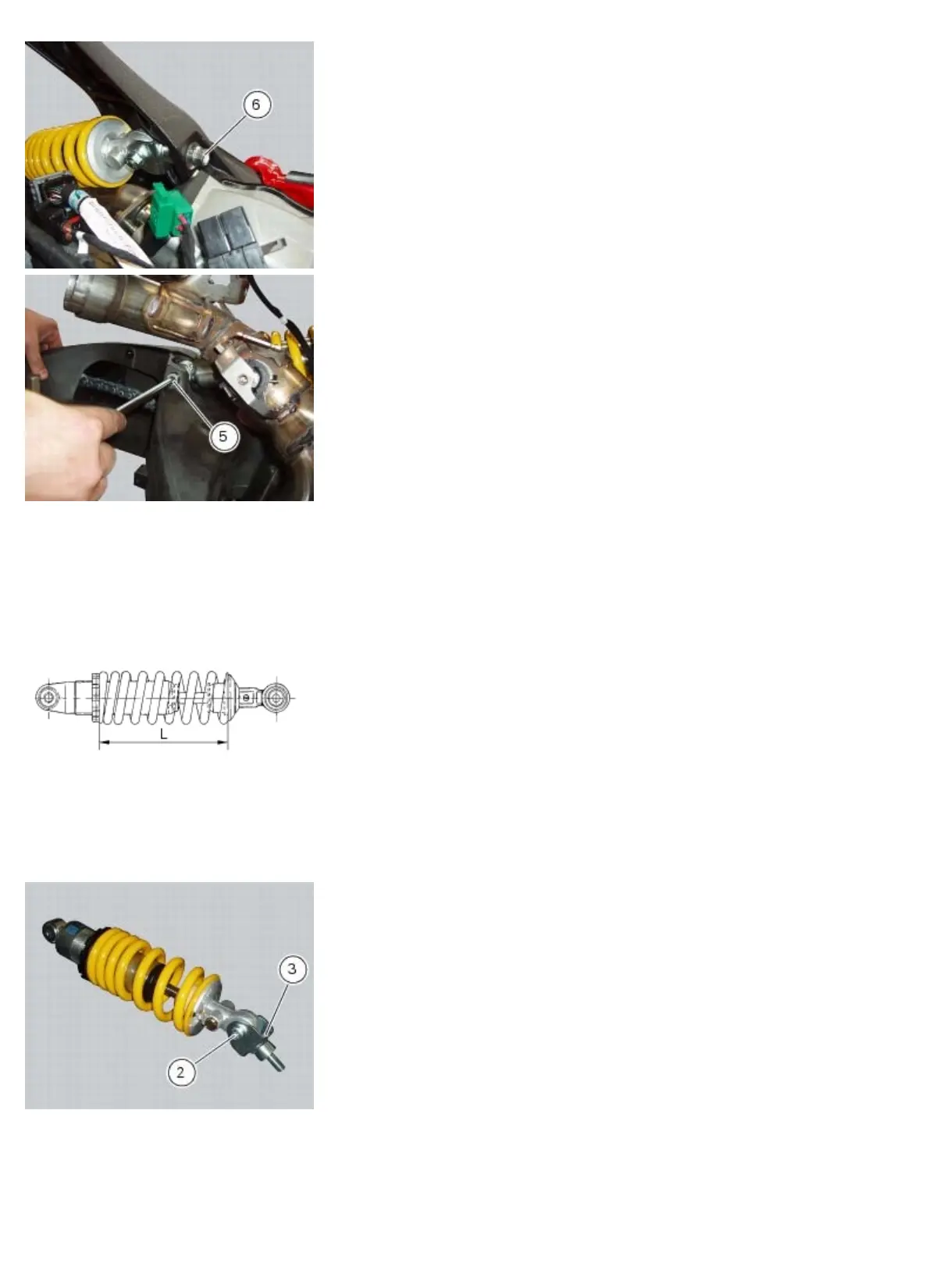 6

5

L

3

2