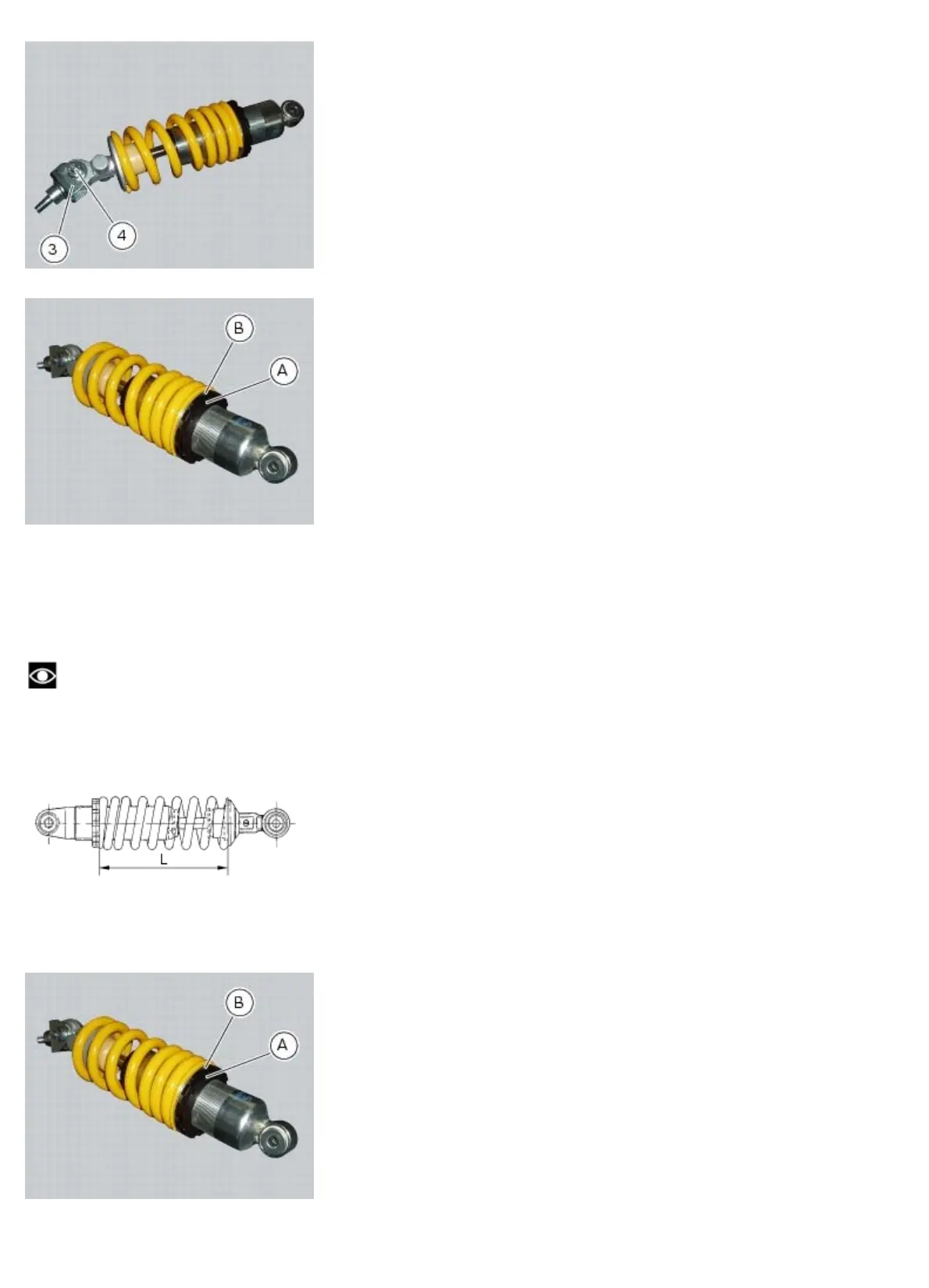 3
4

B
A

L

B
A