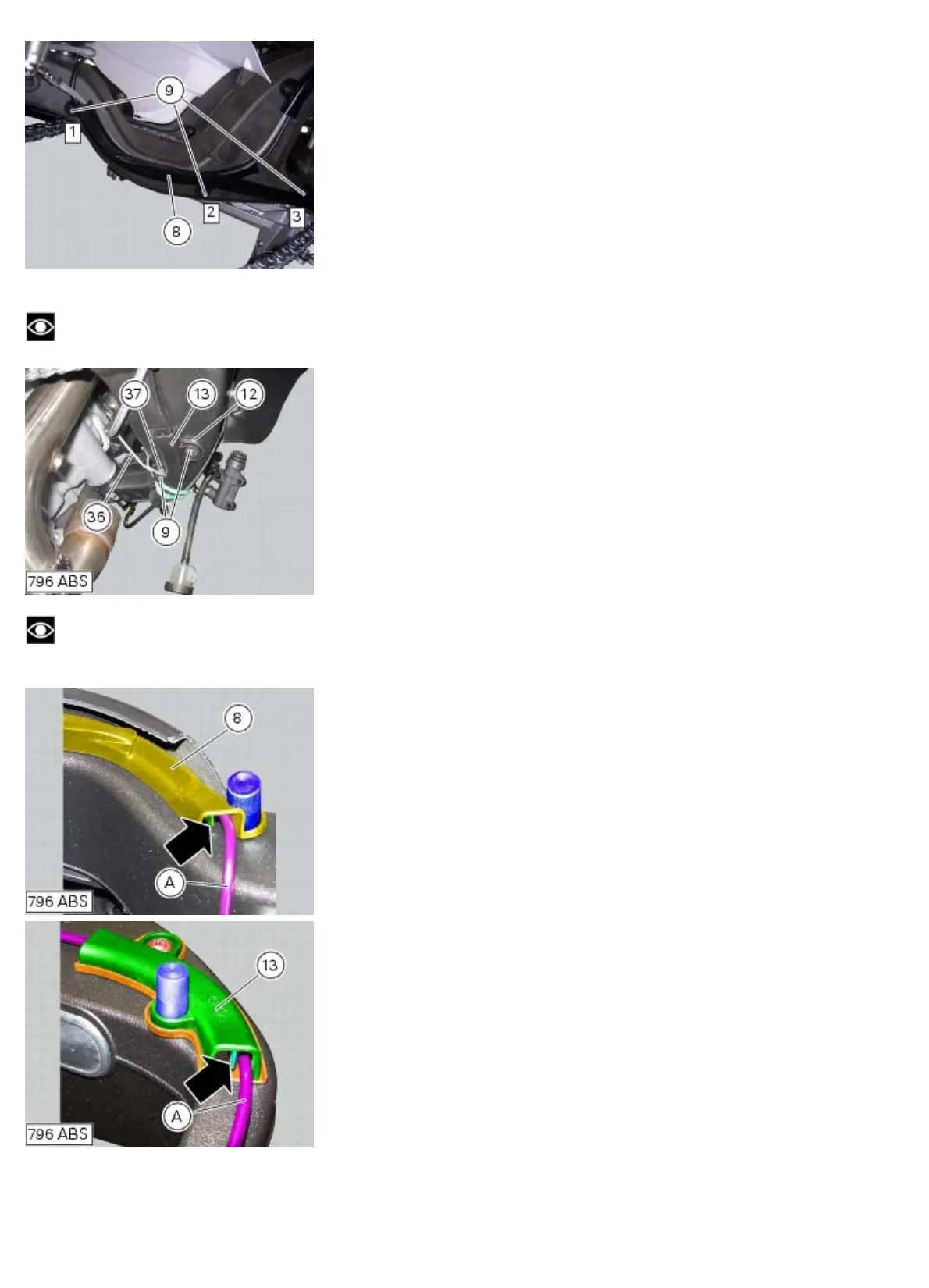 9
1
2
3
8

37
13
12
36
9
796 ABS

8
A
796 ABS

13
A
796 ABS