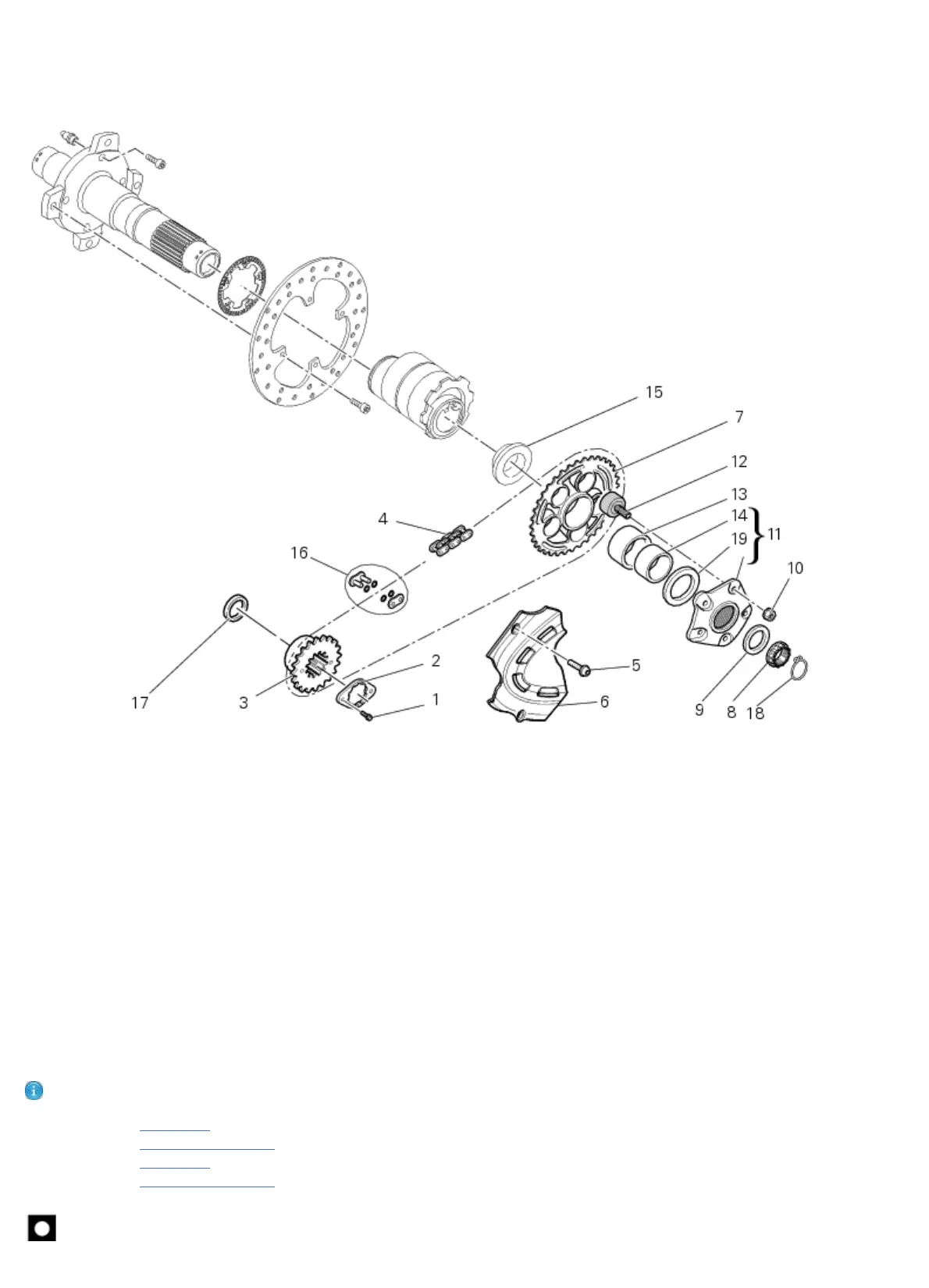 15
7
12
13
14
19
11
10
4
16
17
3
2
1
5
6
9
8
18